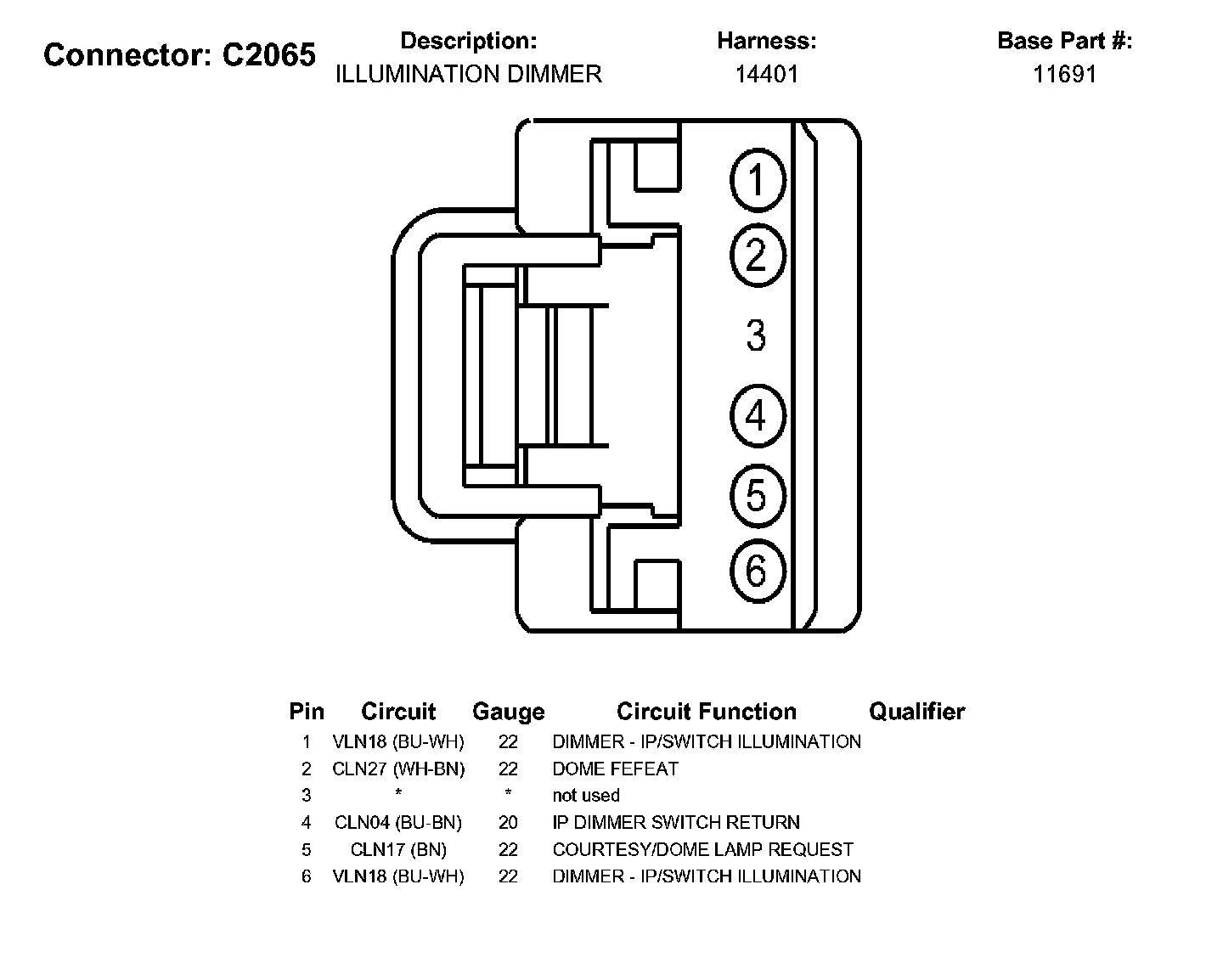 Connector: C2065

Description:
ILLUMINATION DIMMER

Harness:
14401

Base Part #:
11691

1
2
3
4
5
6

| Pin | Circuit | Gauge | Circuit Function | Qualifier |
|---|---|---|---|---|
| 1 | VLN18 (BU-WH) | 22 | DIMMER - IP/SWITCH ILLUMINATION | |
| 2 | CLN27 (WH-BN) | 22 | DOME FEFEAT | |
| 3 | * | * | not used | |
| 4 | CLN04 (BU-BN) | 20 | IP DIMMER SWITCH RETURN | |
| 5 | CLN17 (BN) | 22 | COURTESY/DOME LAMP REQUEST | |
| 6 | VLN18 (BU-WH) | 22 | DIMMER - IP/SWITCH ILLUMINATION | |