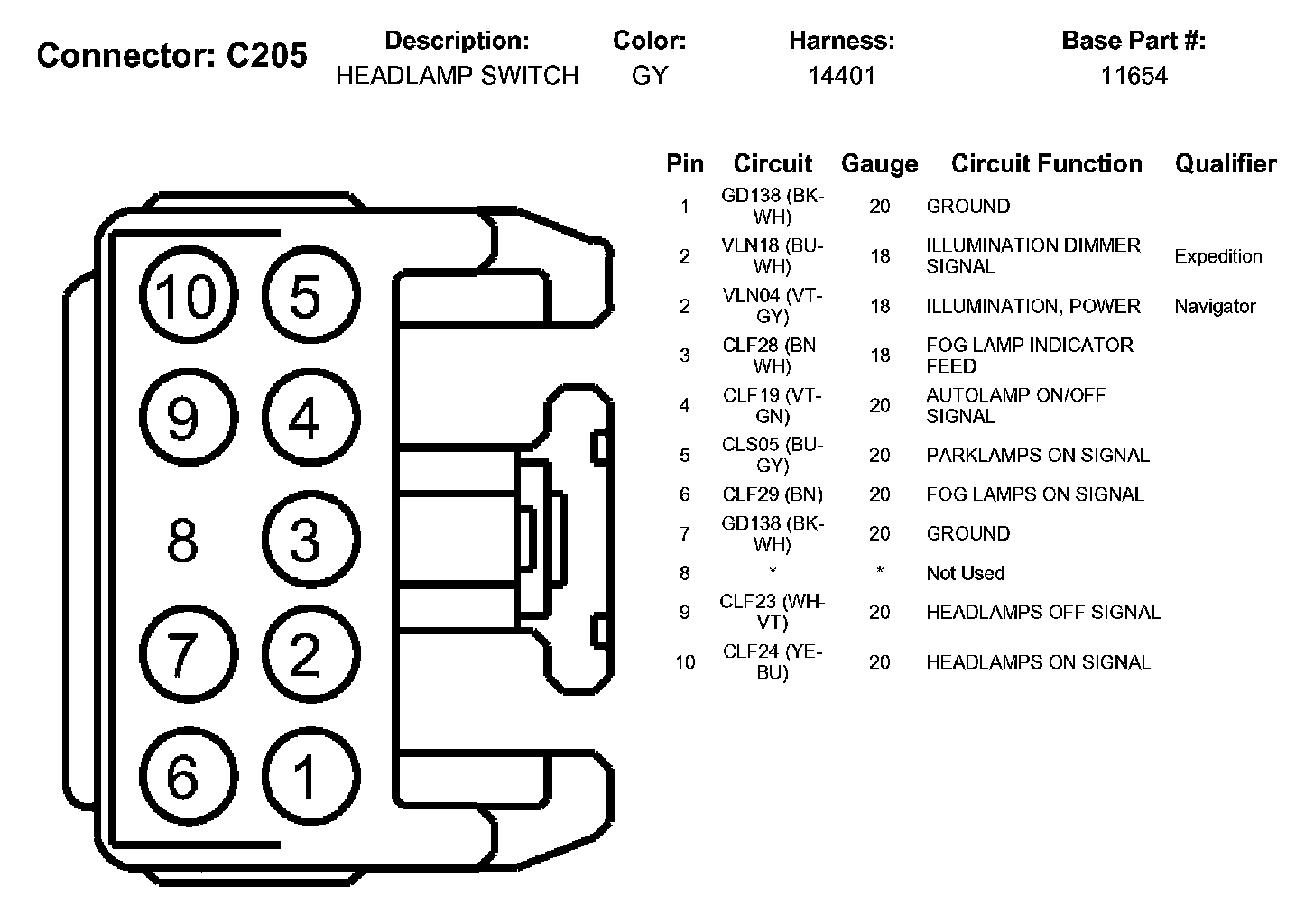 Connector: C205

| Description: | Color: | Harness: | Base Part #: |
|---|---|---|---|
| HEADLAMP SWITCH | GY | 14401 | 11654 |

10 5
9 4
8 3
7 2
6 1

| Pin | Circuit | Gauge | Circuit Function | Qualifier |
|---|---|---|---|---|
| 1 | GD138 (BK-WH) | 20 | GROUND | |
| 2 | VLN18 (BU-WH) | 18 | ILLUMINATION DIMMER SIGNAL | Expedition |
| 2 | VLN04 (VT-GY) | 18 | ILLUMINATION, POWER | Navigator |
| 3 | CLF28 (BN-WH) | 18 | FOG LAMP INDICATOR FEED | |
| 4 | CLF19 (VT-GN) | 20 | AUTOLAMP ON/OFF SIGNAL | |
| 5 | CLS05 (BU-GY) | 20 | PARKLAMPS ON SIGNAL | |
| 6 | CLF29 (BN) | 20 | FOG LAMPS ON SIGNAL | |
| 7 | GD138 (BK-WH) | 20 | GROUND | |
| 8 | * | * | Not Used | |
| 9 | CLF23 (WH-VT) | 20 | HEADLAMPS OFF SIGNAL | |
| 10 | CLF24 (YE-BU) | 20 | HEADLAMPS ON SIGNAL | |