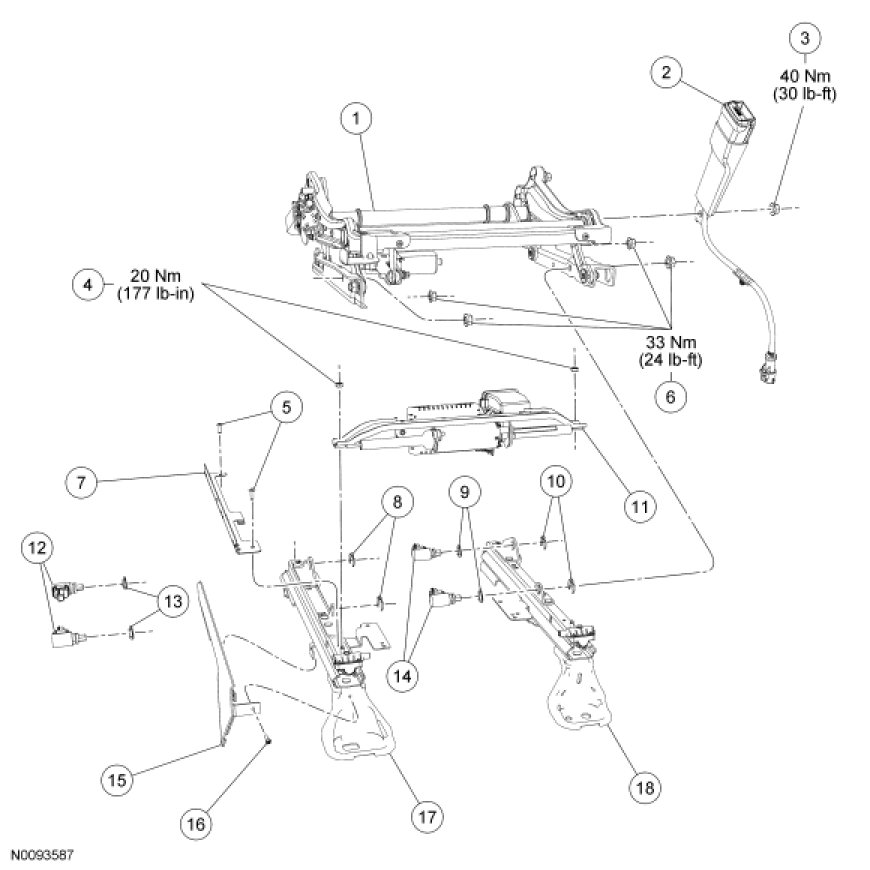 3
40 Nm
(30 lb-ft)

2

1

4
20 Nm
(177 lb-in)

33 Nm
(24 lb-ft)
6

5

7

11

8

9

10

12

13

14

15

16

17

18

N0093587