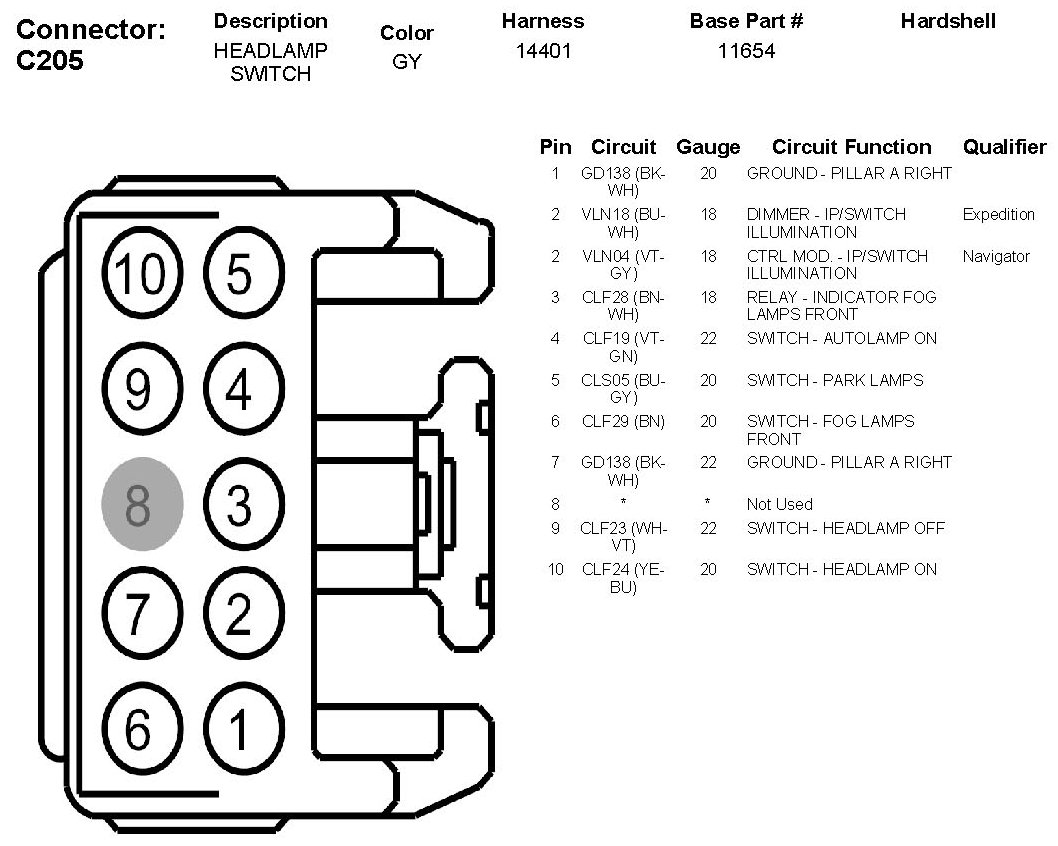 Connector: C205

| Description | Color | Harness | Base Part # | Hardshell |
|---|---|---|---|---|
| HEADLAMP SWITCH | GY | 14401 | 11654 | |

10 5
9 4
8 3
7 2
6 1

| Pin | Circuit | Gauge | Circuit Function | Qualifier |
|---|---|---|---|---|
| 1 | GD138 (BK-WH) | 20 | GROUND - PILLAR A RIGHT | |
| 2 | VLN18 (BU-WH) | 18 | DIMMER - IP/SWITCH ILLUMINATION | Expedition |
| 2 | VLN04 (VT-GY) | 18 | CTRL MOD. - IP/SWITCH ILLUMINATION | Navigator |
| 3 | CLF28 (BN-WH) | 18 | RELAY - INDICATOR FOG LAMPS FRONT | |
| 4 | CLF19 (VT-GN) | 22 | SWITCH - AUTOLAMP ON | |
| 5 | CLS05 (BU-GY) | 20 | SWITCH - PARK LAMPS | |
| 6 | CLF29 (BN) | 20 | SWITCH - FOG LAMPS FRONT | |
| 7 | GD138 (BK-WH) | 22 | GROUND - PILLAR A RIGHT | |
| 8 | * | * | Not Used | |
| 9 | CLF23 (WH-VT) | 22 | SWITCH - HEADLAMP OFF | |
| 10 | CLF24 (YE-BU) | 20 | SWITCH - HEADLAMP ON | |