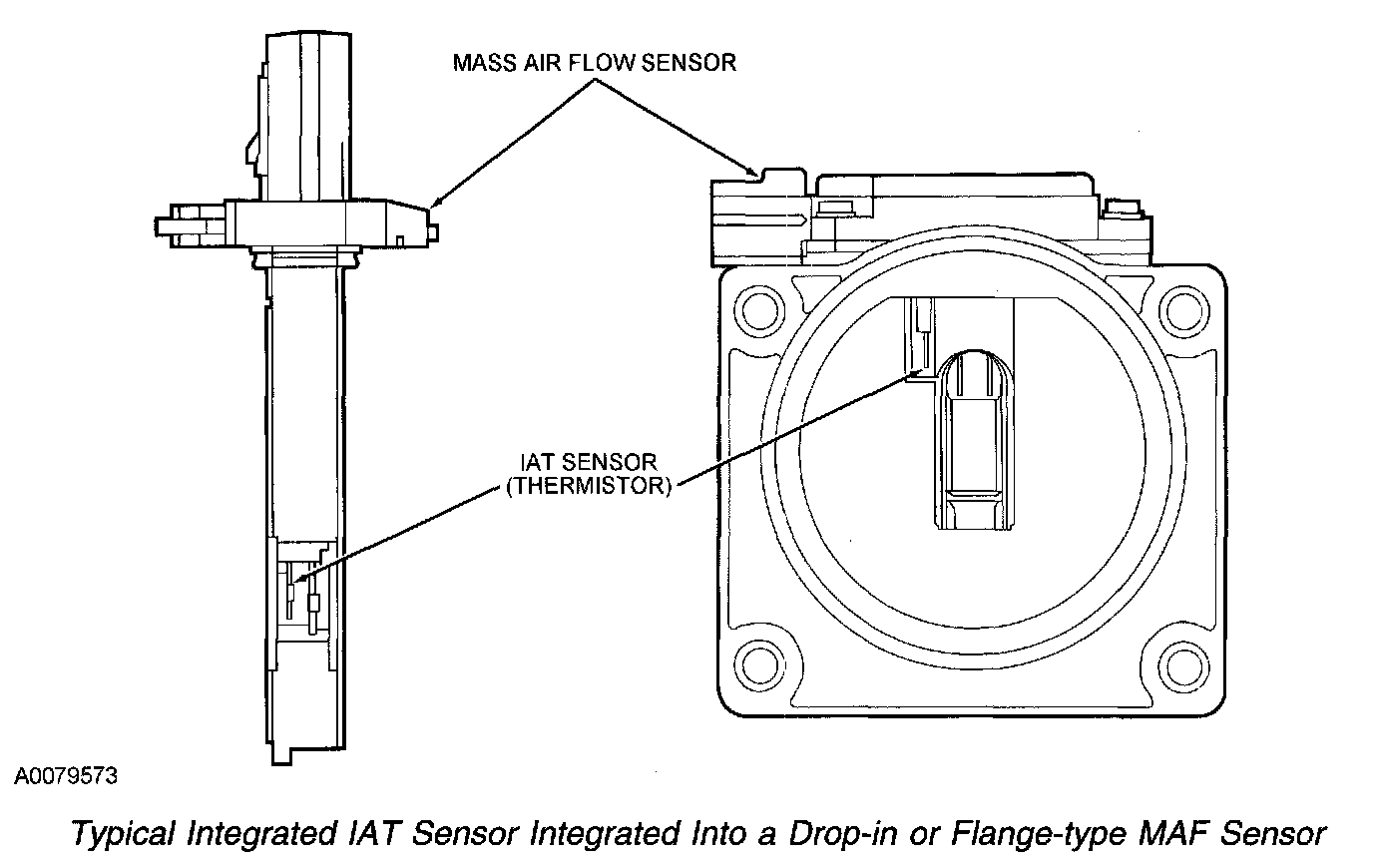 MASS AIR FLOW SENSOR

IAT SENSOR
(THERMISTOR)

A0079573

Typical Integrated IAT Sensor Integrated Into a Drop-in or Flange-type MAF Sensor