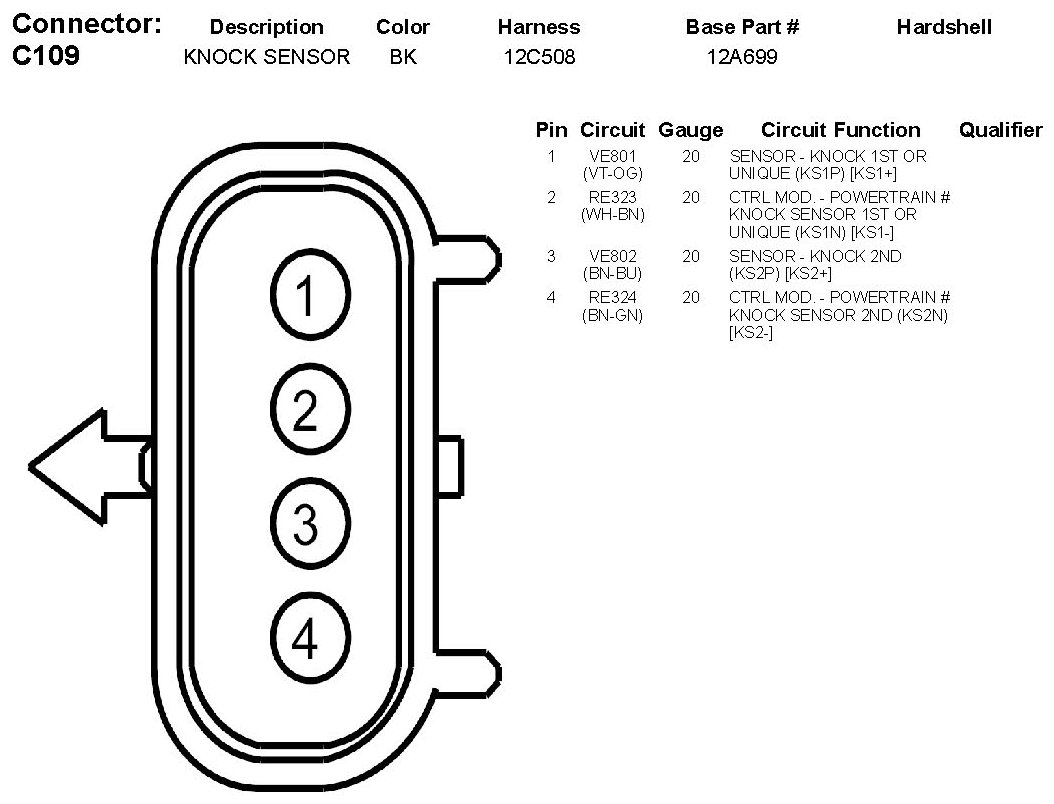 | Connector: | Description | Color | Harness | Base Part # | Hardshell |
|---|---|---|---|---|---|
| C109 | KNOCK SENSOR | BK | 12C508 | 12A699 | |

| Pin | Circuit | Gauge | Circuit Function | Qualifier |
|---|---|---|---|---|
| 1 | VE801 (VT-OG) | 20 | SENSOR - KNOCK 1ST OR UNIQUE (KS1P) [KS1+] | |
| 2 | RE323 (WH-BN) | 20 | CTRL MOD. - POWERTRAIN # KNOCK SENSOR 1ST OR UNIQUE (KS1N) [KS1-] | |
| 3 | VE802 (BN-BU) | 20 | SENSOR - KNOCK 2ND (KS2P) [KS2+] | |
| 4 | RE324 (BN-GN) | 20 | CTRL MOD. - POWERTRAIN # KNOCK SENSOR 2ND (KS2N) [KS2-] | |

1
2
3
4