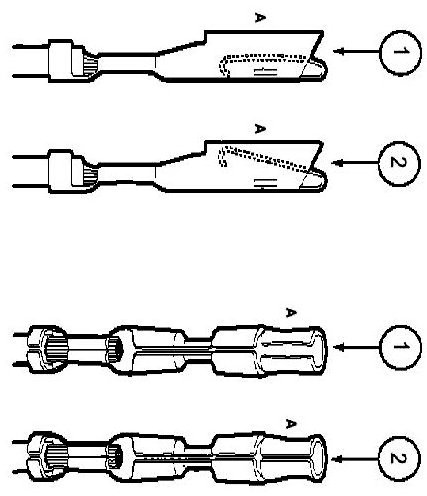 A
1
A
2
A
1
A
2