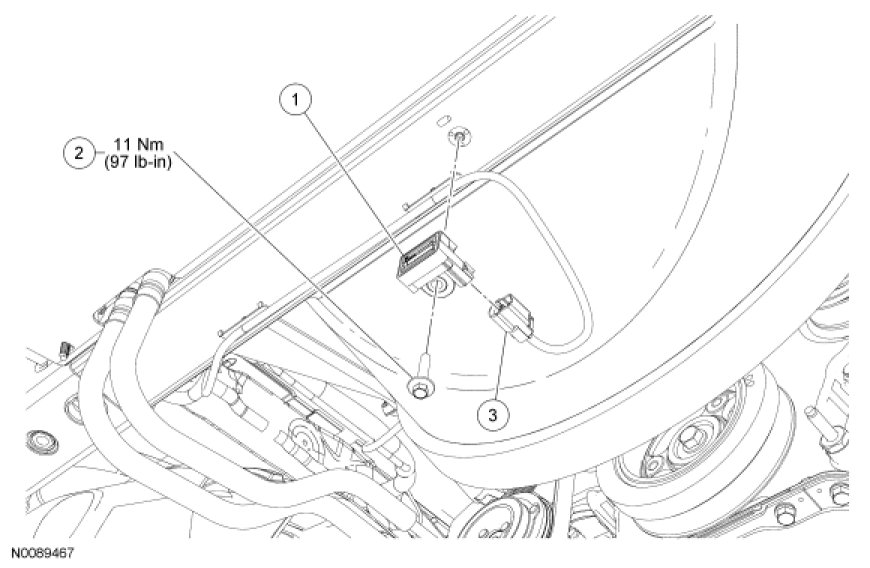 1

2 11 Nm (97 lb-in)

3

N0089467