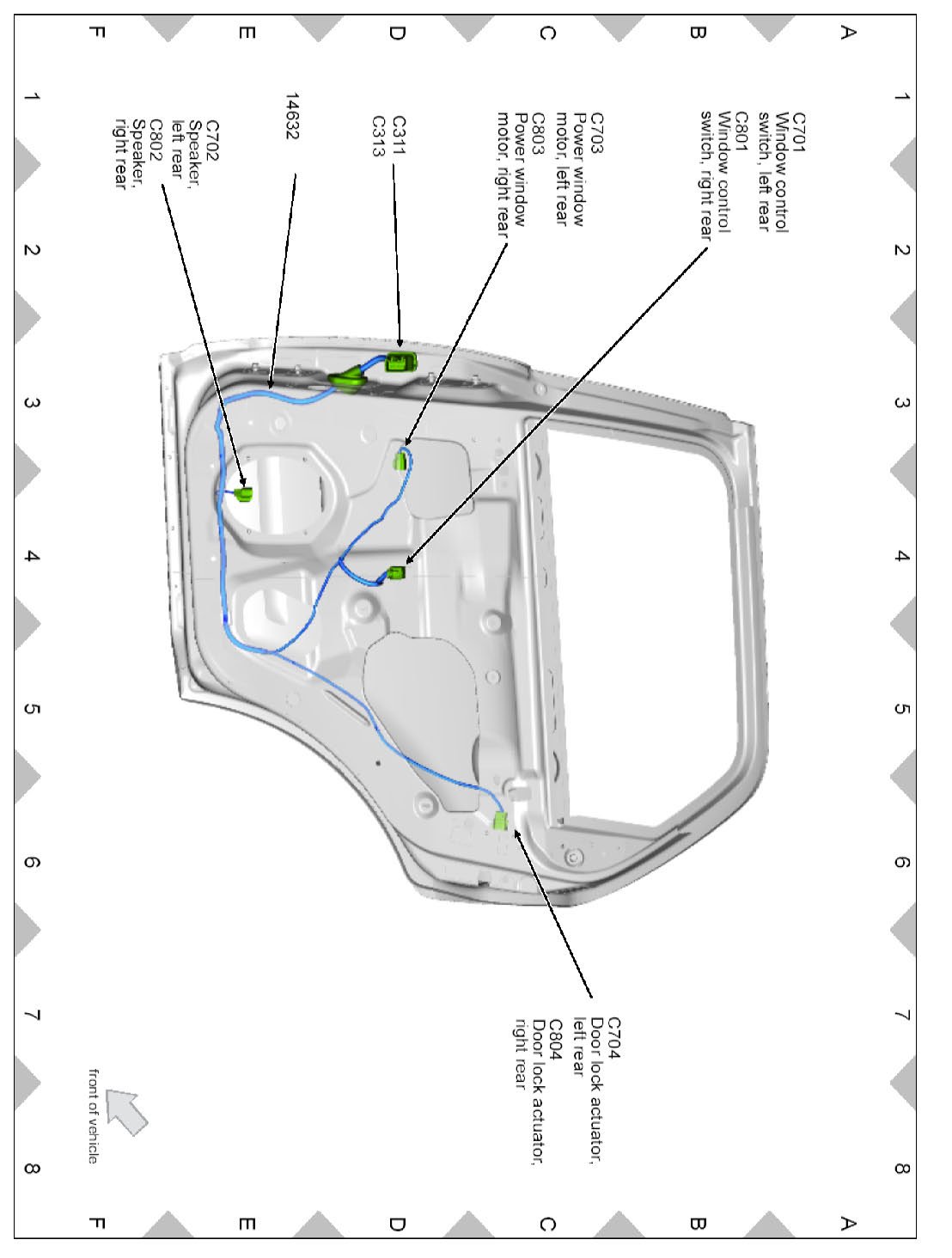 A
B
C
D
E
F

1
2
3
4
5
6
7
8

C701
Window control switch, left rear
C801
Window control switch, right rear

C703
Power window motor, left rear
C803
Power window motor, right rear

C311
C313

14632

C702
Speaker, left rear
C802
Speaker, right rear

C704
Door lock actuator, left rear
C804
Door lock actuator, right rear

front of vehicle

1
2
3
4
5
6
7
8

A
B
C
D
E
F