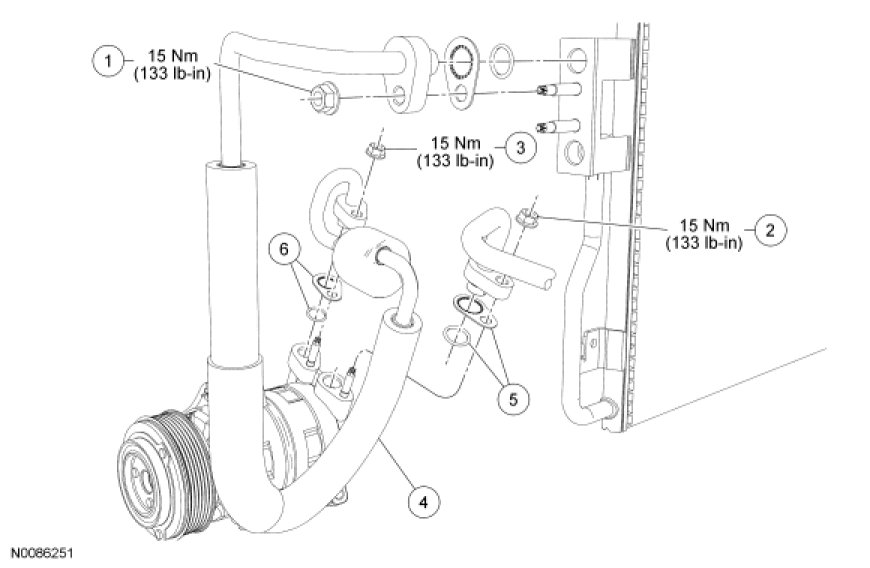 1
15 Nm
(133 lb-in)

15 Nm
(133 lb-in)
3

15 Nm
(133 lb-in)
2

6

5

4

N0086251