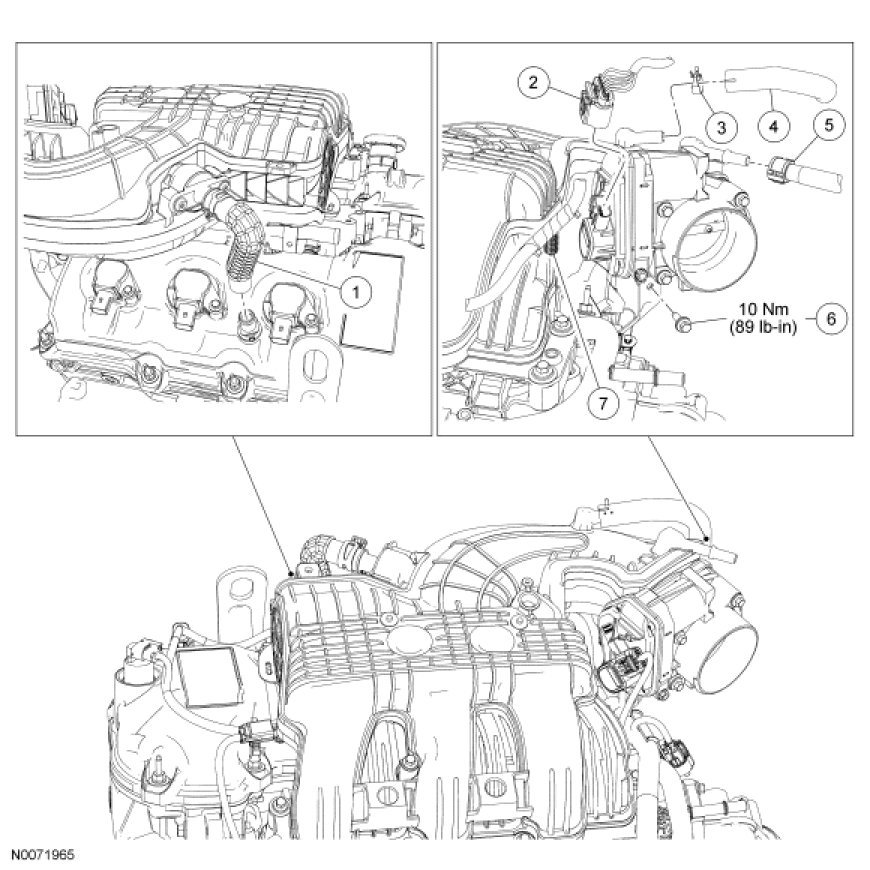 1

2

3

4

5

10 Nm
(89 lb-in)

6

7

N0071965