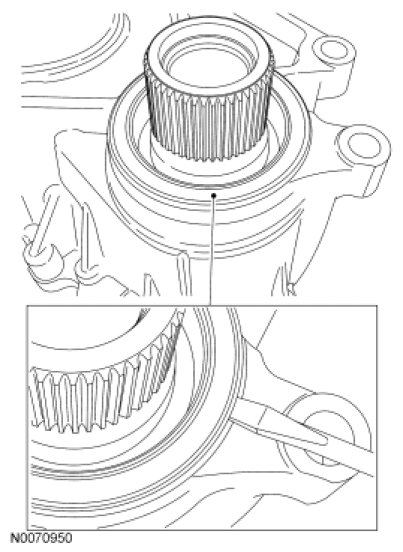 N0070950