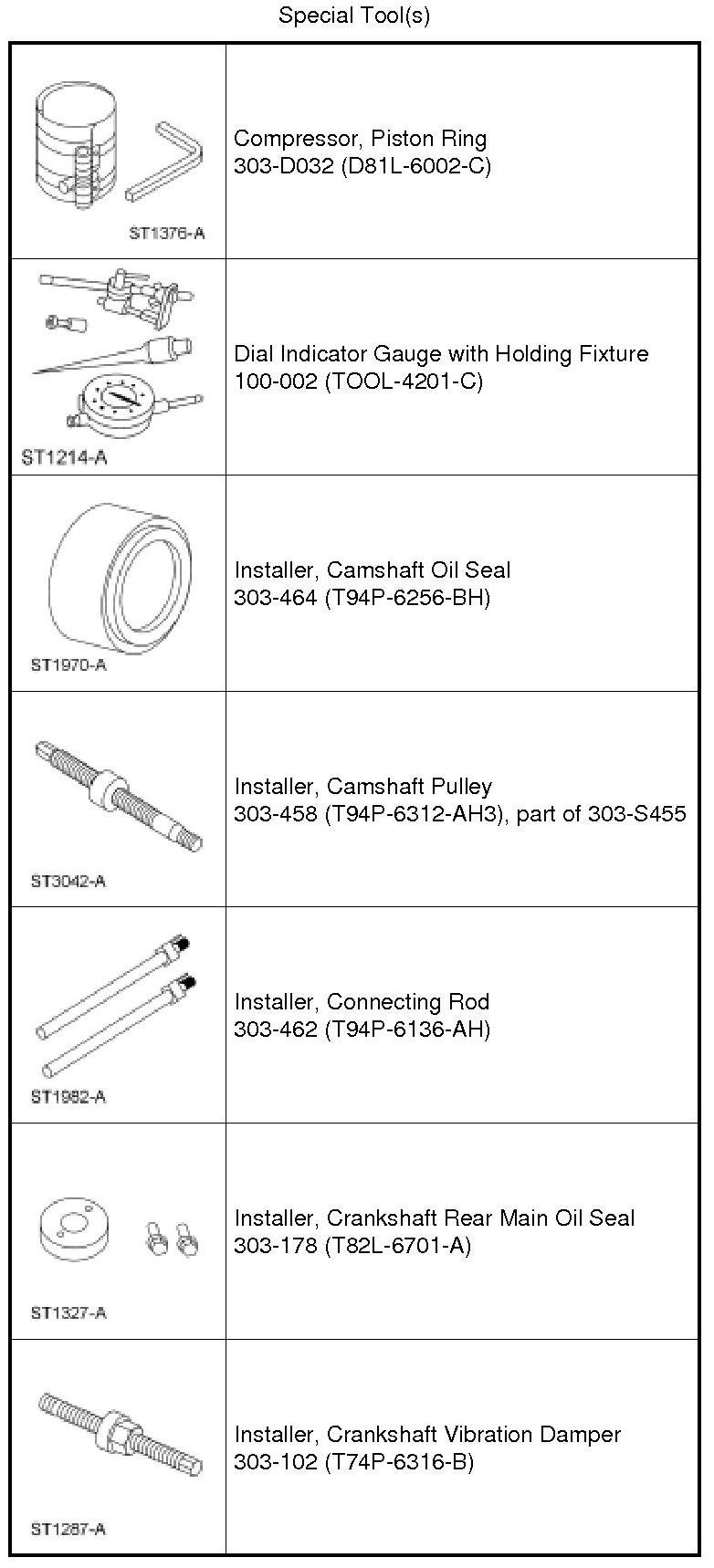 Special Tool(s)

| | |
|---|---|
| ST1376-A | Compressor, Piston Ring 303-D032 (D81L-6002-C) |
| ST1214-A | Dial Indicator Gauge with Holding Fixture 100-002 (TOOL-4201-C) |
| ST1970-A | Installer, Camshaft Oil Seal 303-464 (T94P-6256-BH) |
| ST3042-A | Installer, Camshaft Pulley 303-458 (T94P-6312-AH3), part of 303-S455 |
| ST1982-A | Installer, Connecting Rod 303-462 (T94P-6136-AH) |
| ST1327-A | Installer, Crankshaft Rear Main Oil Seal 303-178 (T82L-6701-A) |
| ST1287-A | Installer, Crankshaft Vibration Damper 303-102 (T74P-6316-B) |