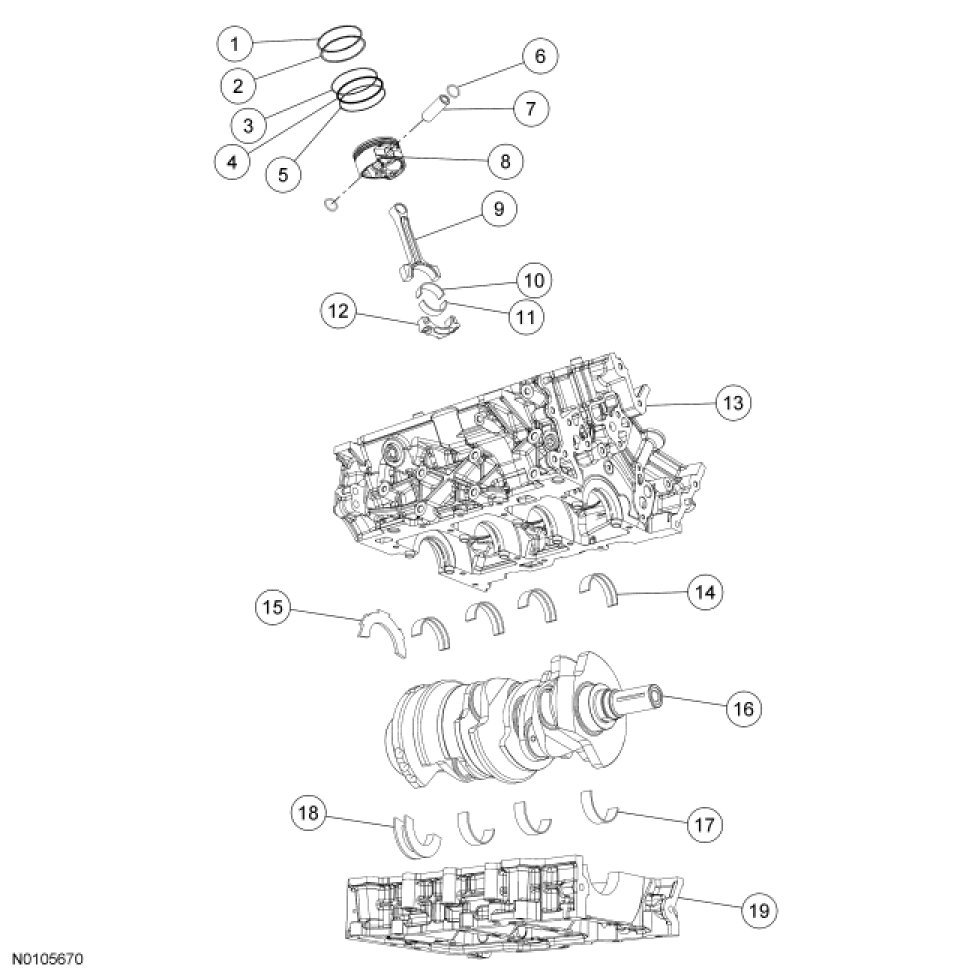 1
2
3
4
5
6
7
8
9
10
11
12
13
14
15
16
17
18
19
N0105670