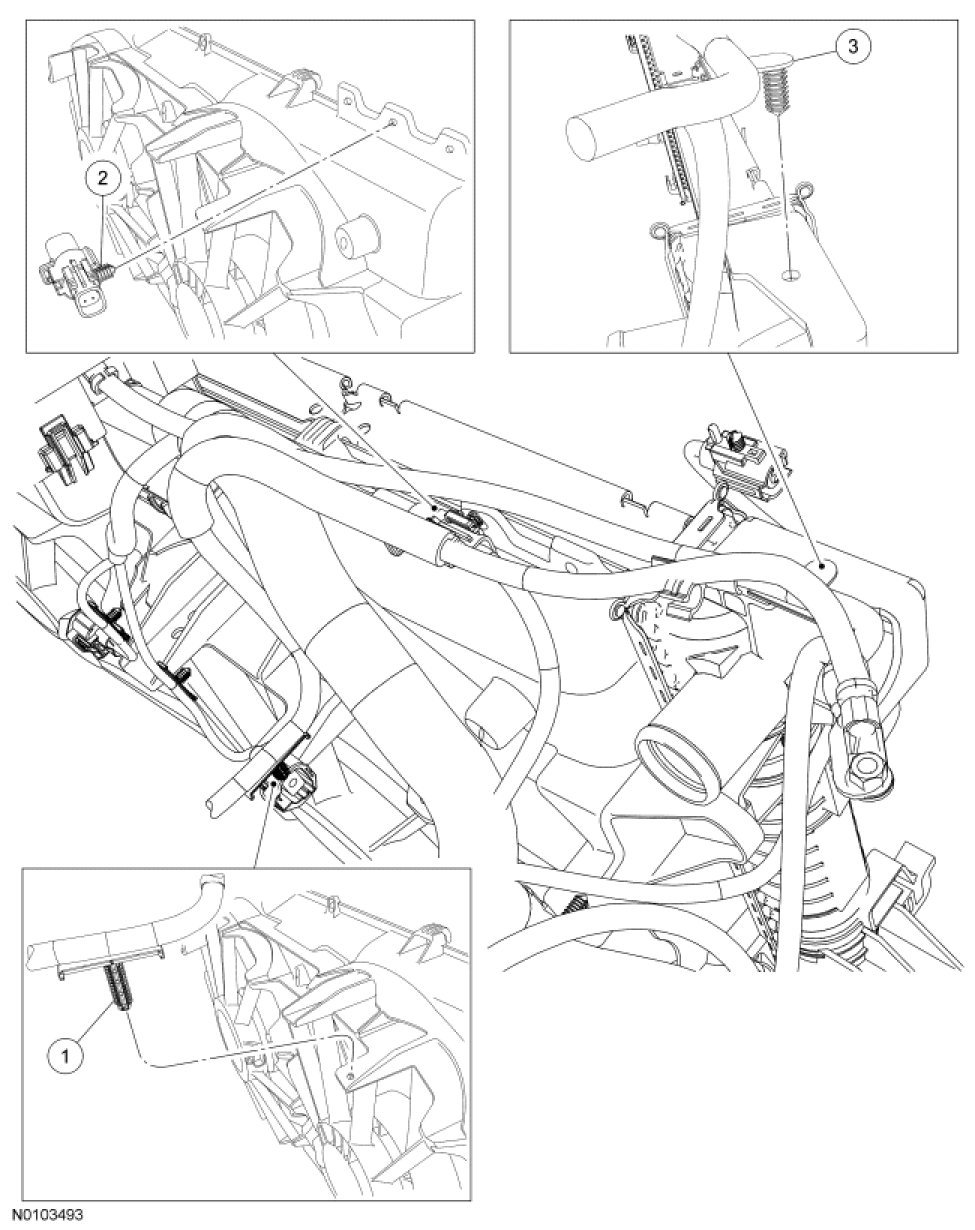 2

3

1

N0103493