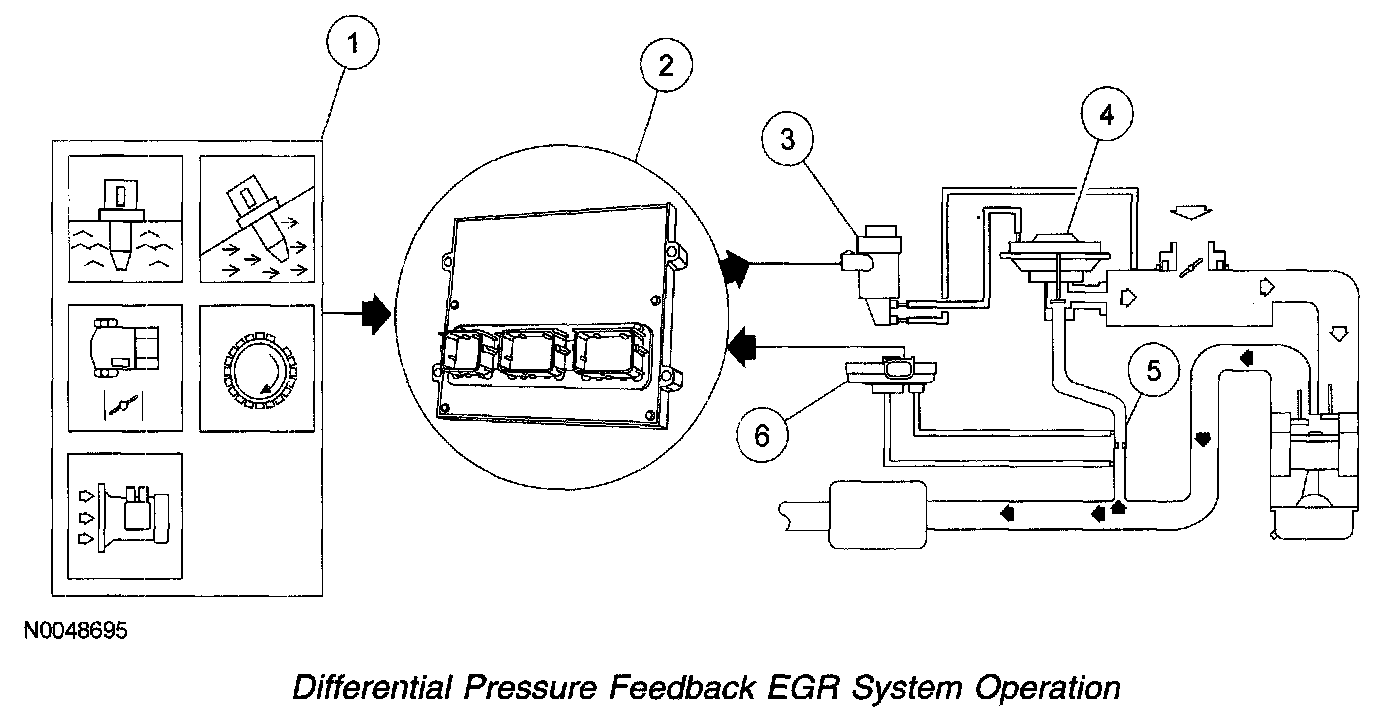 1
2
3
4
5
6

N0048695

Differential Pressure Feedback EGR System Operation