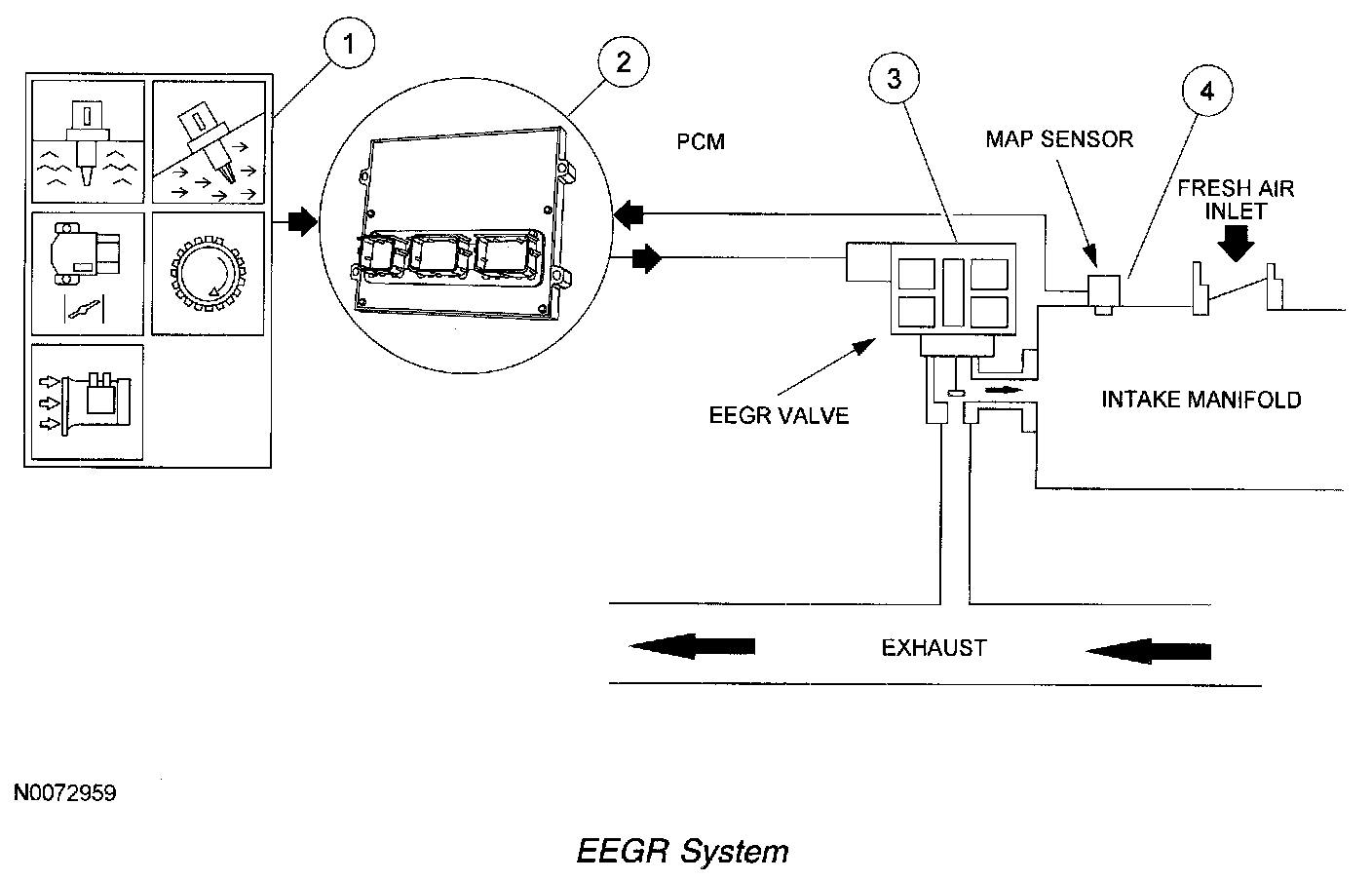 1

2

3

4

PCM

MAP SENSOR

FRESH AIR INLET

EEGR VALVE

INTAKE MANIFOLD

EXHAUST

N0072959

EEGR System