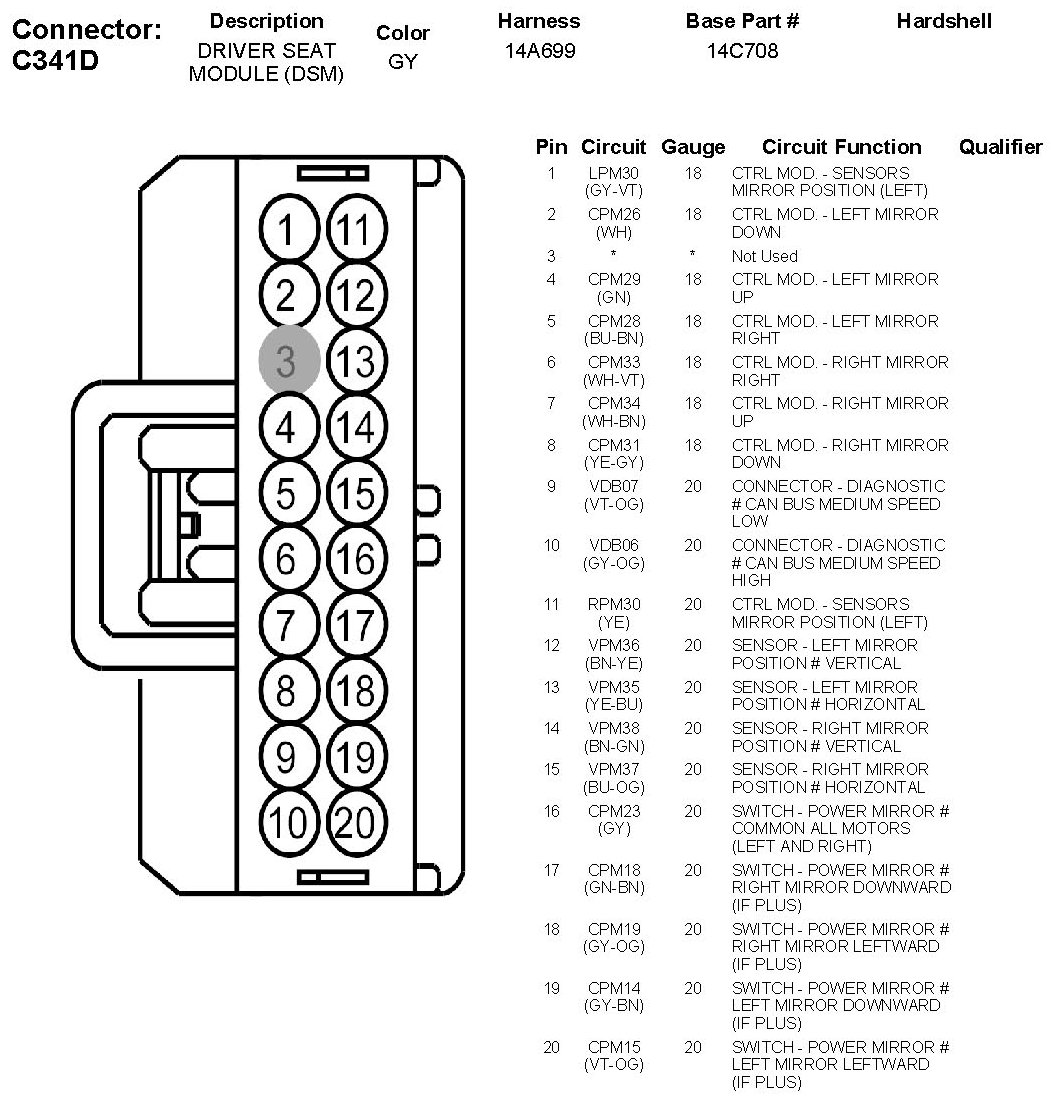 Connector: C341D

| Description | Color | Harness | Base Part # | Hardshell |
|---|---|---|---|---|
| DRIVER SEAT MODULE (DSM) | GY | 14A699 | 14C708 | |

1 11
2 12
3 13
4 14
5 15
6 16
7 17
8 18
9 19
10 20

| Pin | Circuit | Gauge | Circuit Function | Qualifier |
|---|---|---|---|---|
| 1 | LPM30 (GY-VT) | 18 | CTRL MOD. - SENSORS MIRROR POSITION (LEFT) | |
| 2 | CPM26 (WH) | 18 | CTRL MOD. - LEFT MIRROR DOWN | |
| 3 | * | * | Not Used | |
| 4 | CPM29 (GN) | 18 | CTRL MOD. - LEFT MIRROR UP | |
| 5 | CPM28 (BU-BN) | 18 | CTRL MOD. - LEFT MIRROR RIGHT | |
| 6 | CPM33 (WH-VT) | 18 | CTRL MOD. - RIGHT MIRROR RIGHT | |
| 7 | CPM34 (WH-BN) | 18 | CTRL MOD. - RIGHT MIRROR UP | |
| 8 | CPM31 (YE-GY) | 18 | CTRL MOD. - RIGHT MIRROR DOWN | |
| 9 | VDB07 (VT-OG) | 20 | CONNECTOR - DIAGNOSTIC # CAN BUS MEDIUM SPEED LOW | |
| 10 | VDB06 (GY-OG) | 20 | CONNECTOR - DIAGNOSTIC # CAN BUS MEDIUM SPEED HIGH | |
| 11 | RPM30 (YE) | 20 | CTRL MOD. - SENSORS MIRROR POSITION (LEFT) | |
| 12 | VPM36 (BN-YE) | 20 | SENSOR - LEFT MIRROR POSITION # VERTICAL | |
| 13 | VPM35 (YE-BU) | 20 | SENSOR - LEFT MIRROR POSITION # HORIZONTAL | |
| 14 | VPM38 (BN-GN) | 20 | SENSOR - RIGHT MIRROR POSITION # VERTICAL | |
| 15 | VPM37 (BU-OG) | 20 | SENSOR - RIGHT MIRROR POSITION # HORIZONTAL | |
| 16 | CPM23 (GY) | 20 | SWITCH - POWER MIRROR # COMMON ALL MOTORS (LEFT AND RIGHT) | |
| 17 | CPM18 (GN-BN) | 20 | SWITCH - POWER MIRROR # RIGHT MIRROR DOWNWARD (IF PLUS) | |
| 18 | CPM19 (GY-OG) | 20 | SWITCH - POWER MIRROR # RIGHT MIRROR LEFTWARD (IF PLUS) | |
| 19 | CPM14 (GY-BN) | 20 | SWITCH - POWER MIRROR # LEFT MIRROR DOWNWARD (IF PLUS) | |
| 20 | CPM15 (VT-OG) | 20 | SWITCH - POWER MIRROR # LEFT MIRROR LEFTWARD (IF PLUS) | |