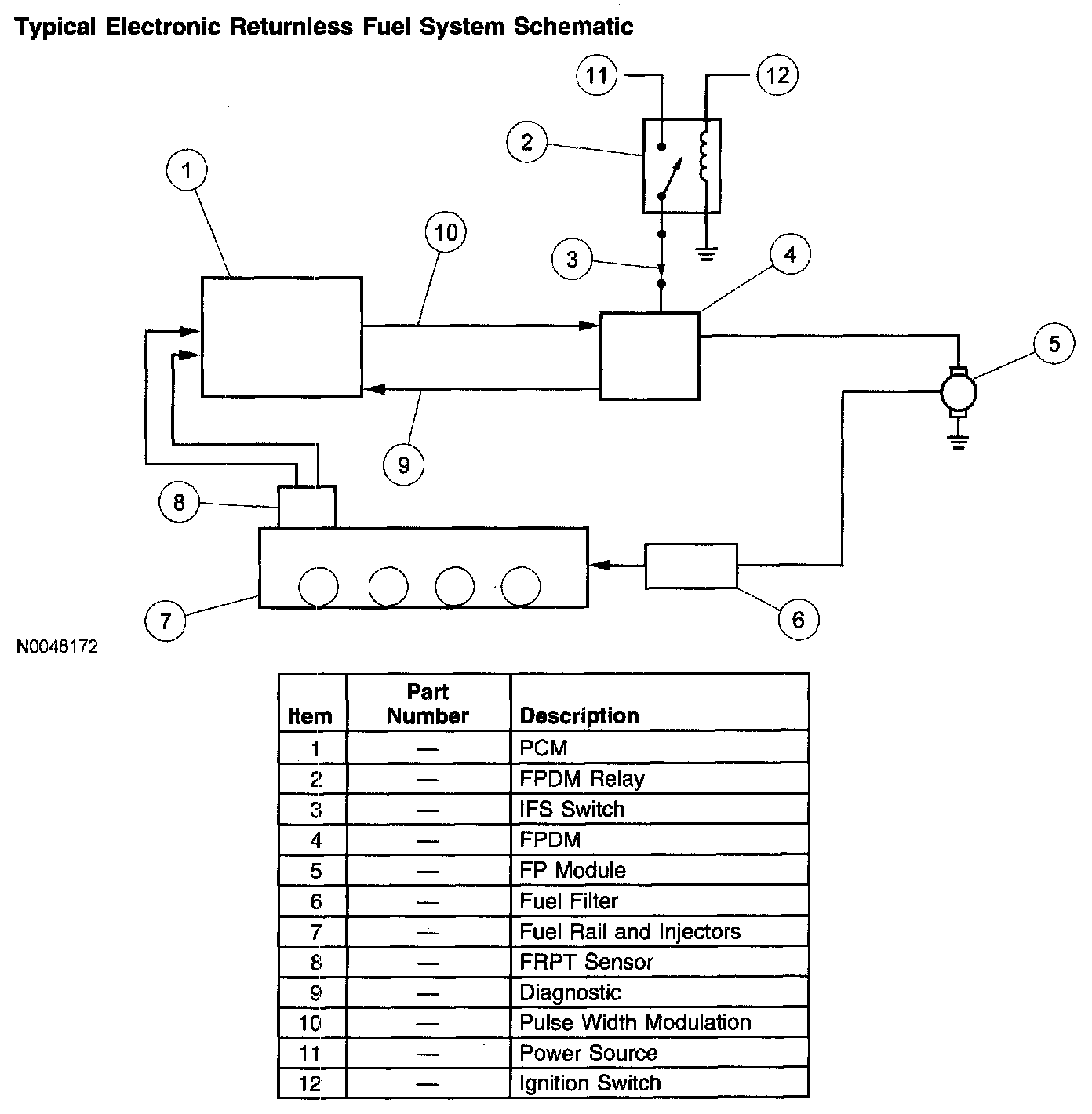 Typical Electronic Returnless Fuel System Schematic

11
12
2
1
10
3
4
5
9
8
7
6

N0048172

| Item | Part Number | Description |
|---|---|---|
| 1 | — | PCM |
| 2 | — | FPDM Relay |
| 3 | — | IFS Switch |
| 4 | — | FPDM |
| 5 | — | FP Module |
| 6 | — | Fuel Filter |
| 7 | — | Fuel Rail and Injectors |
| 8 | — | FRPT Sensor |
| 9 | — | Diagnostic |
| 10 | — | Pulse Width Modulation |
| 11 | — | Power Source |
| 12 | — | Ignition Switch |