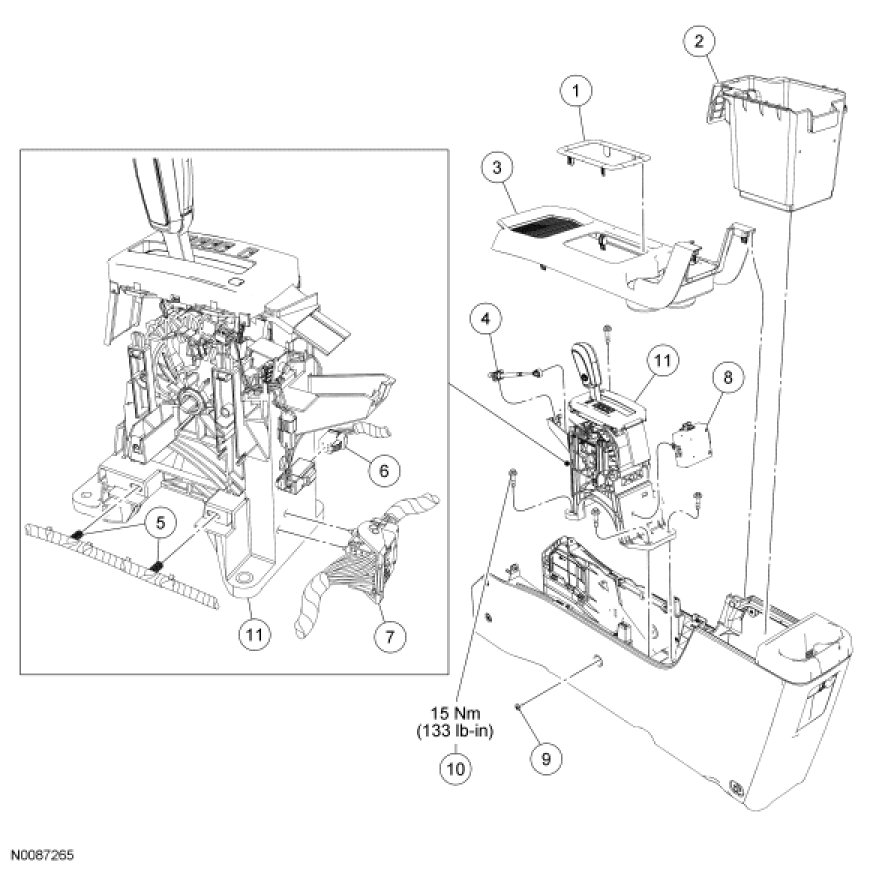 2
1
3
4
11
8
6
5
11
7
15 Nm
(133 lb-in)
10
9
N0087265