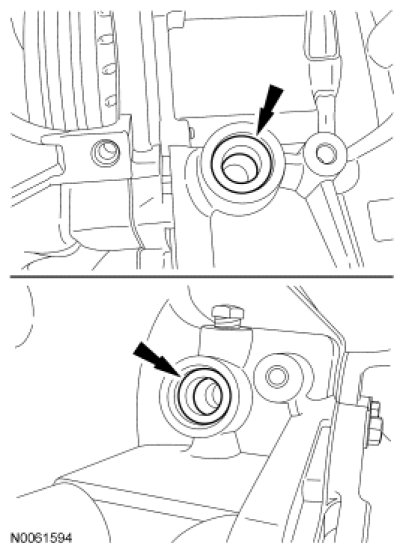 N0061594