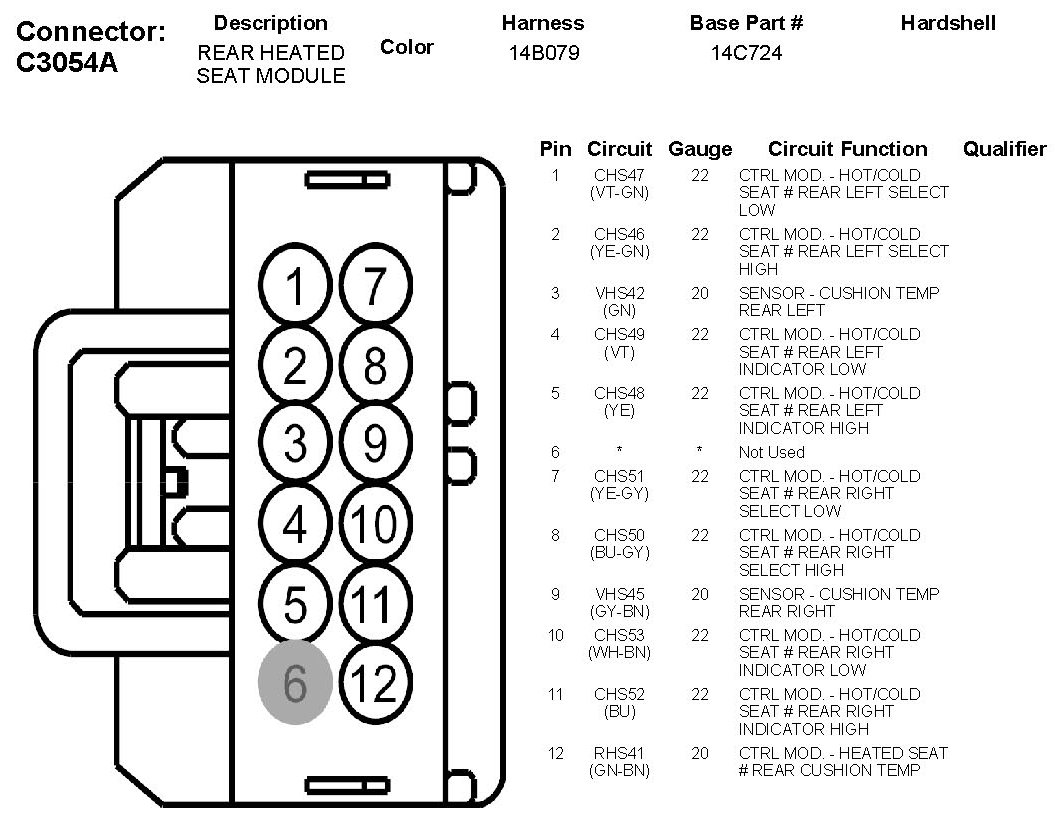 Connector: C3054A

| Description | Color | Harness | Base Part # | Hardshell |
|---|---|---|---|---|
| REAR HEATED SEAT MODULE | | 14B079 | 14C724 | |

1 7
2 8
3 9
4 10
5 11
6 12

| Pin | Circuit | Gauge | Circuit Function | Qualifier |
|---|---|---|---|---|
| 1 | CHS47 (VT-GN) | 22 | CTRL MOD. - HOT/COLD SEAT # REAR LEFT SELECT LOW | |
| 2 | CHS46 (YE-GN) | 22 | CTRL MOD. - HOT/COLD SEAT # REAR LEFT SELECT HIGH | |
| 3 | VHS42 (GN) | 20 | SENSOR - CUSHION TEMP REAR LEFT | |
| 4 | CHS49 (VT) | 22 | CTRL MOD. - HOT/COLD SEAT # REAR LEFT INDICATOR LOW | |
| 5 | CHS48 (YE) | 22 | CTRL MOD. - HOT/COLD SEAT # REAR LEFT INDICATOR HIGH | |
| 6 | * | * | Not Used | |
| 7 | CHS51 (YE-GY) | 22 | CTRL MOD. - HOT/COLD SEAT # REAR RIGHT SELECT LOW | |
| 8 | CHS50 (BU-GY) | 22 | CTRL MOD. - HOT/COLD SEAT # REAR RIGHT SELECT HIGH | |
| 9 | VHS45 (GY-BN) | 20 | SENSOR - CUSHION TEMP REAR RIGHT | |
| 10 | CHS53 (WH-BN) | 22 | CTRL MOD. - HOT/COLD SEAT # REAR RIGHT INDICATOR LOW | |
| 11 | CHS52 (BU) | 22 | CTRL MOD. - HOT/COLD SEAT # REAR RIGHT INDICATOR HIGH | |
| 12 | RHS41 (GN-BN) | 20 | CTRL MOD. - HEATED SEAT # REAR CUSHION TEMP | |