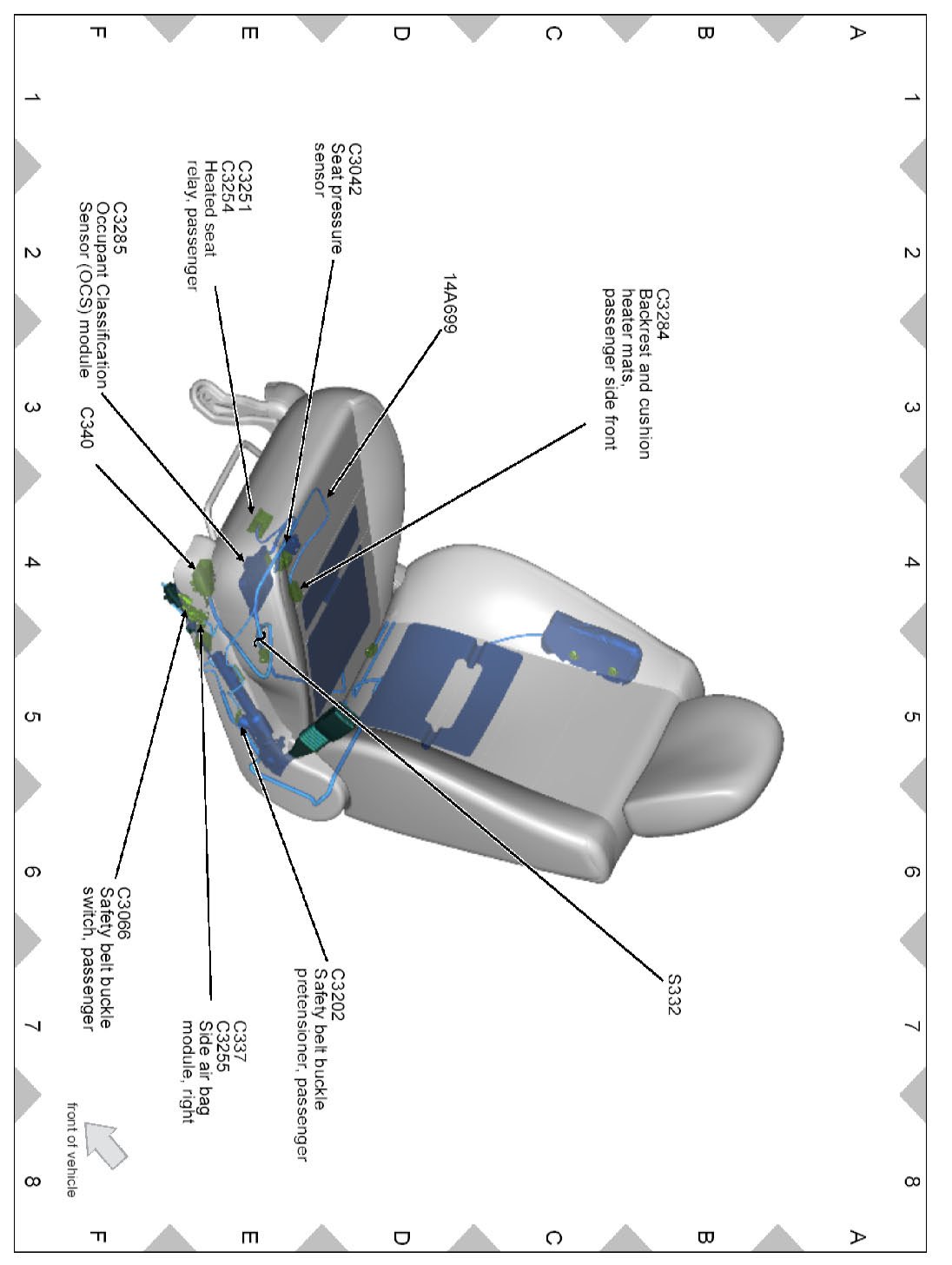 A
B
C
D
E
F

1
2
3
4
5
6
7
8

C3284
Backrest and cushion heater mats, passenger side front

14A699

C3042
Seat pressure sensor

C3251
C3254
Heated seat relay, passenger

C3285
Occupant Classification Sensor (OCS) module

C340

S332

C3202
Safety belt buckle pretensioner, passenger

C337
C3255
Side air bag module, right

C3066
Safety belt buckle switch, passenger

front of vehicle

1
2
3
4
5
6
7
8

A
B
C
D
E
F