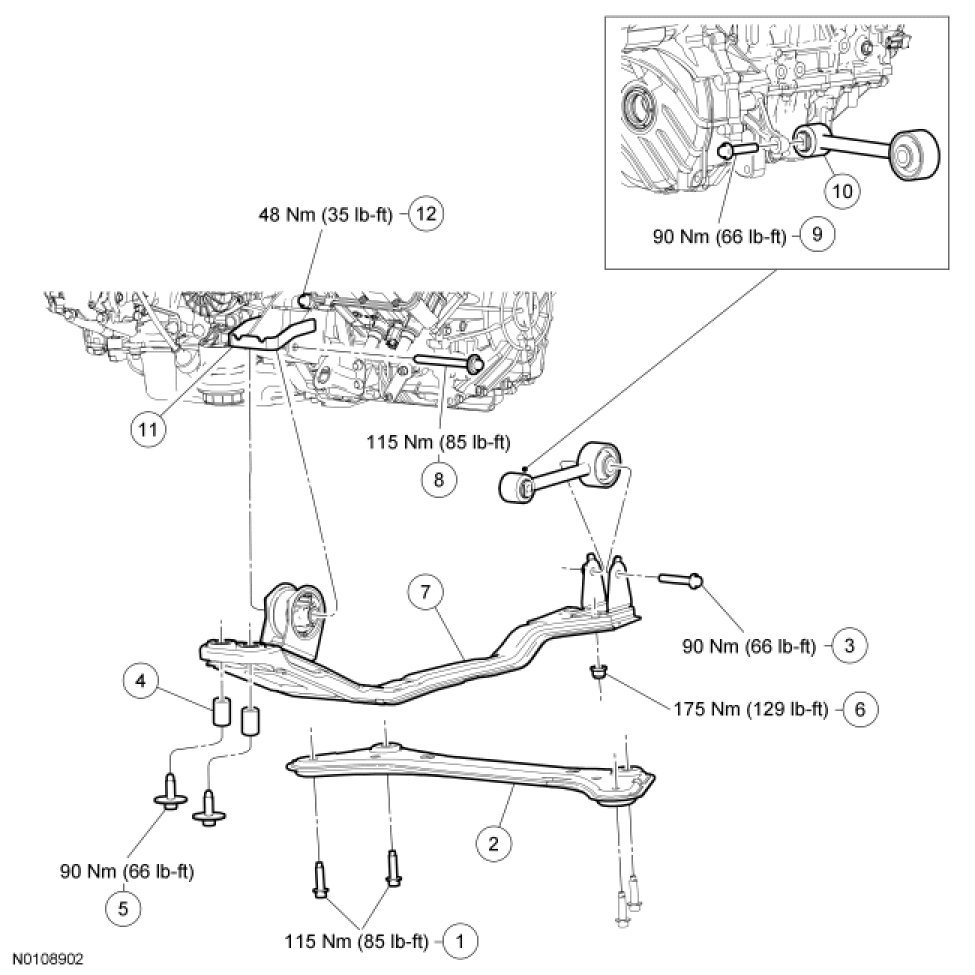 10

90 Nm (66 lb-ft) 9

48 Nm (35 lb-ft) 12

11

115 Nm (85 lb-ft)

8

7

90 Nm (66 lb-ft) 3

4

175 Nm (129 lb-ft) 6

2

90 Nm (66 lb-ft)

5

115 Nm (85 lb-ft) 1

N0108902