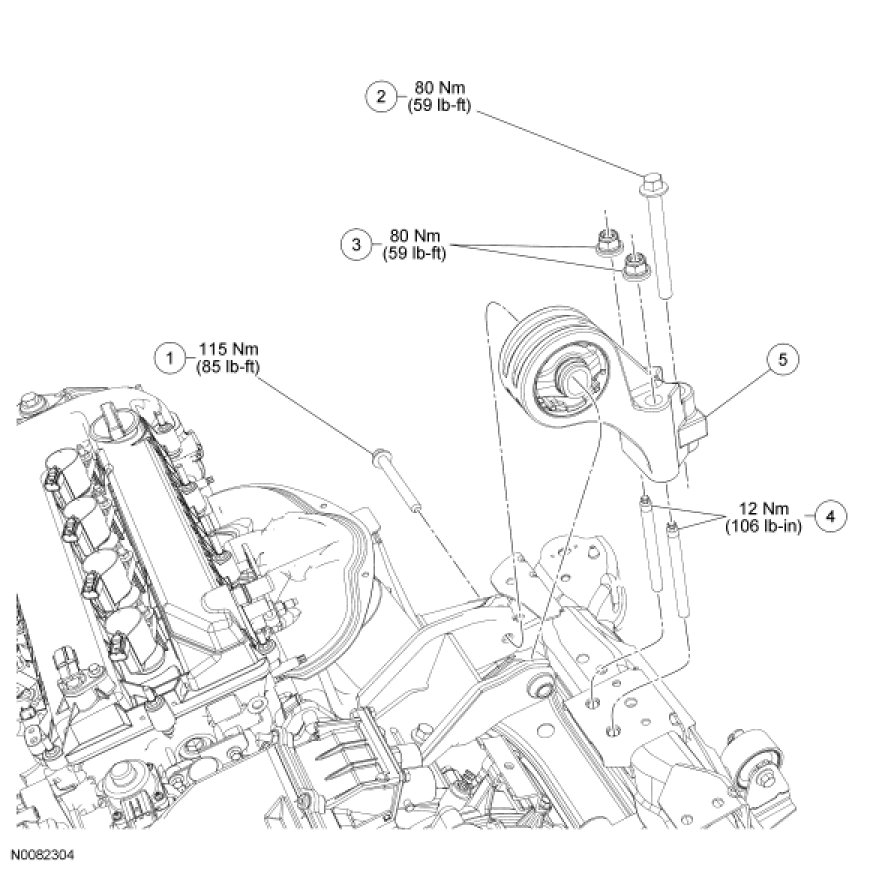 2 80 Nm (59 lb-ft)

3 80 Nm (59 lb-ft)

1 115 Nm (85 lb-ft)

5

12 Nm (106 lb-in) 4

N0082304