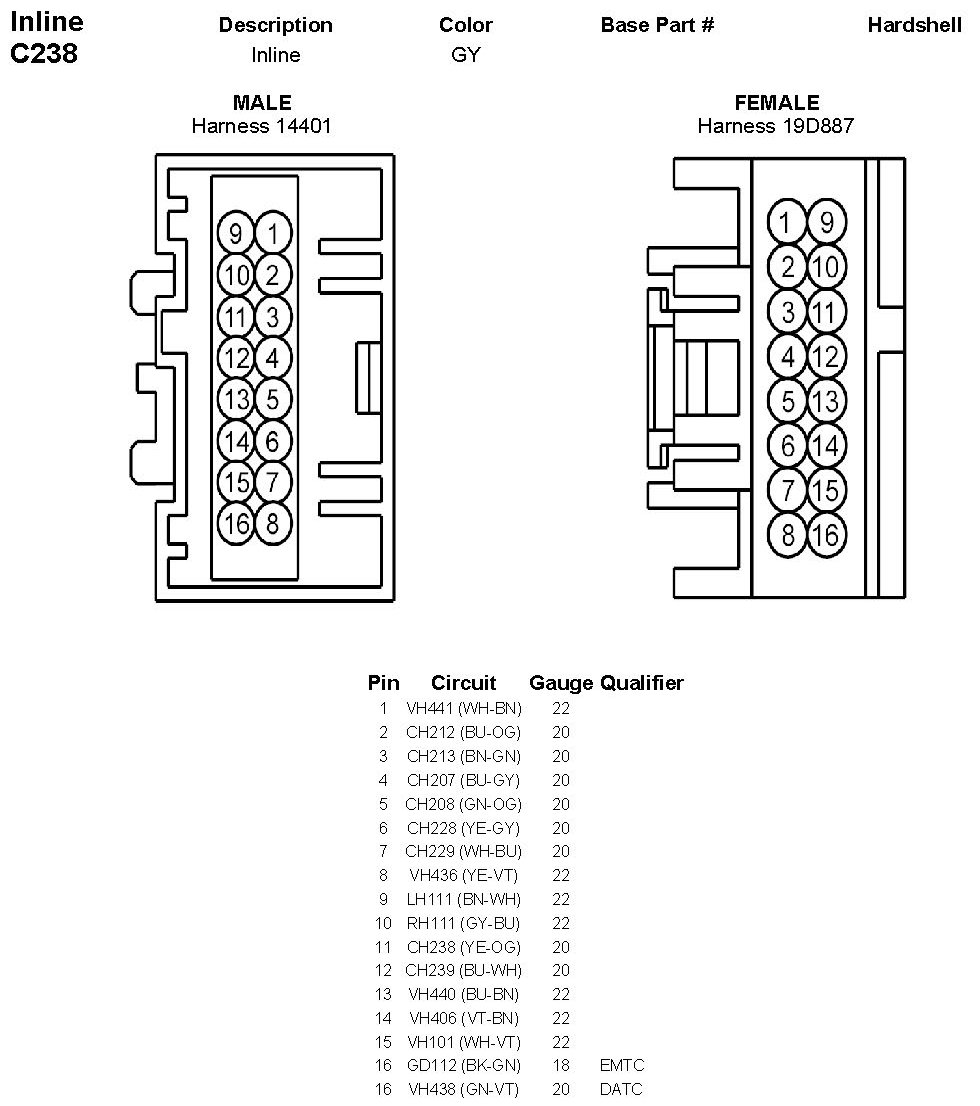 Inline
C238

| Description | Color | Base Part # | Hardshell |
|---|---|---|---|
| Inline | GY | | |

MALE
Harness 14401

9 1
10 2
11 3
12 4
13 5
14 6
15 7
16 8

FEMALE
Harness 19D887

1 9
2 10
3 11
4 12
5 13
6 14
7 15
8 16

| Pin | Circuit | Gauge | Qualifier |
|---|---|---|---|
| 1 | VH441 (WH-BN) | 22 | |
| 2 | CH212 (BU-OG) | 20 | |
| 3 | CH213 (BN-GN) | 20 | |
| 4 | CH207 (BU-GY) | 20 | |
| 5 | CH208 (GN-OG) | 20 | |
| 6 | CH228 (YE-GY) | 20 | |
| 7 | CH229 (WH-BU) | 20 | |
| 8 | VH436 (YE-VT) | 22 | |
| 9 | LH111 (BN-WH) | 22 | |
| 10 | RH111 (GY-BU) | 22 | |
| 11 | CH238 (YE-OG) | 20 | |
| 12 | CH239 (BU-WH) | 20 | |
| 13 | VH440 (BU-BN) | 22 | |
| 14 | VH406 (VT-BN) | 22 | |
| 15 | VH101 (WH-VT) | 22 | |
| 16 | GD112 (BK-GN) | 18 | EMTC |
| 16 | VH438 (GN-VT) | 20 | DATC |