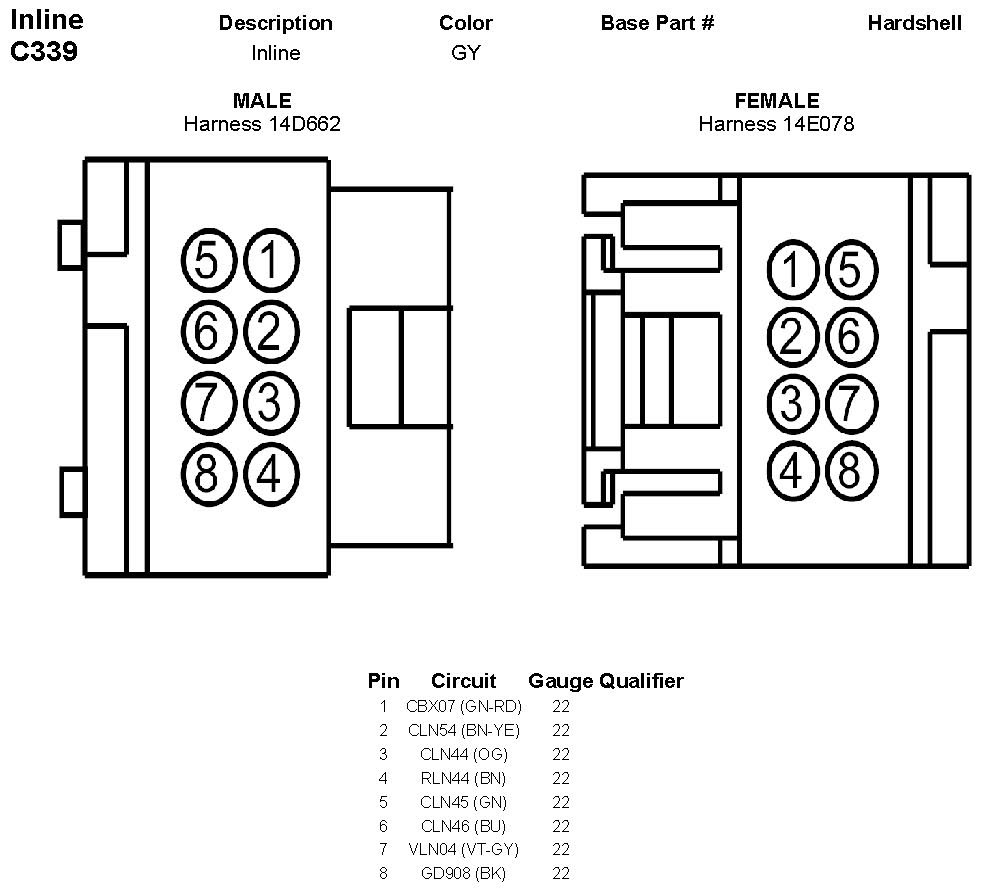 Inline
C339

| Description | Color | Base Part # | Hardshell |
|---|---|---|---|
| Inline | GY | | |

MALE
Harness 14D662

5 1
6 2
7 3
8 4

FEMALE
Harness 14E078

1 5
2 6
3 7
4 8

| Pin | Circuit | Gauge | Qualifier |
|---|---|---|---|
| 1 | CBX07 (GN-RD) | 22 | |
| 2 | CLN54 (BN-YE) | 22 | |
| 3 | CLN44 (OG) | 22 | |
| 4 | RLN44 (BN) | 22 | |
| 5 | CLN45 (GN) | 22 | |
| 6 | CLN46 (BU) | 22 | |
| 7 | VLN04 (VT-GY) | 22 | |
| 8 | GD908 (BK) | 22 | |