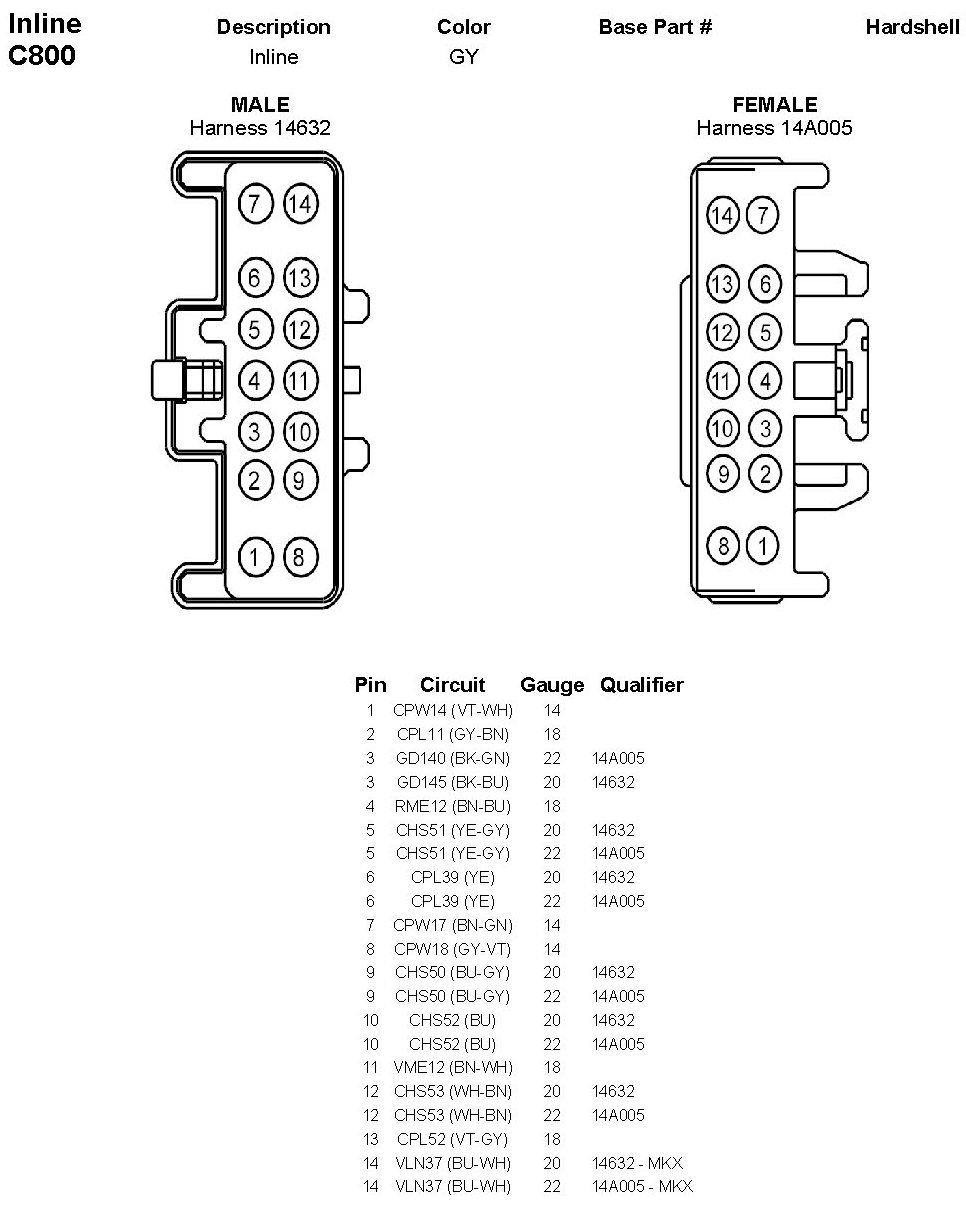 Inline
C800

| Description | Color | Base Part # | Hardshell |
|---|---|---|---|
| Inline | GY | | |

MALE
Harness 14632

7 14
6 13
5 12
4 11
3 10
2 9
1 8

FEMALE
Harness 14A005

14 7
13 6
12 5
11 4
10 3
9 2
8 1

| Pin | Circuit | Gauge | Qualifier |
|---|---|---|---|
| 1 | CPW14 (VT-WH) | 14 | |
| 2 | CPL11 (GY-BN) | 18 | |
| 3 | GD140 (BK-GN) | 22 | 14A005 |
| 3 | GD145 (BK-BU) | 20 | 14632 |
| 4 | RME12 (BN-BU) | 18 | |
| 5 | CHS51 (YE-GY) | 20 | 14632 |
| 5 | CHS51 (YE-GY) | 22 | 14A005 |
| 6 | CPL39 (YE) | 20 | 14632 |
| 6 | CPL39 (YE) | 22 | 14A005 |
| 7 | CPW17 (BN-GN) | 14 | |
| 8 | CPW18 (GY-VT) | 14 | |
| 9 | CHS50 (BU-GY) | 20 | 14632 |
| 9 | CHS50 (BU-GY) | 22 | 14A005 |
| 10 | CHS52 (BU) | 20 | 14632 |
| 10 | CHS52 (BU) | 22 | 14A005 |
| 11 | VME12 (BN-WH) | 18 | |
| 12 | CHS53 (WH-BN) | 20 | 14632 |
| 12 | CHS53 (WH-BN) | 22 | 14A005 |
| 13 | CPL52 (VT-GY) | 18 | |
| 14 | VLN37 (BU-WH) | 20 | 14632 - MKX |
| 14 | VLN37 (BU-WH) | 22 | 14A005 - MKX |