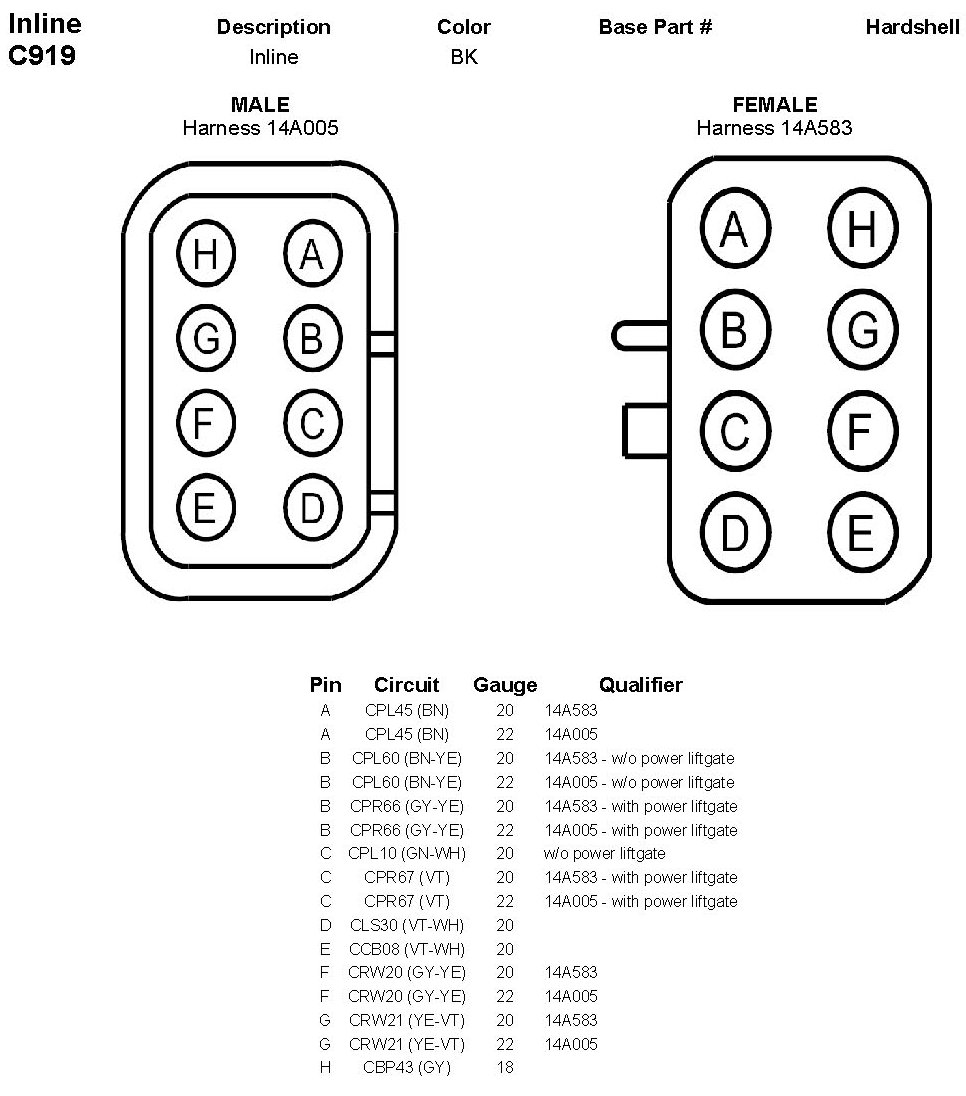 Inline
C919

| Description | Color | Base Part # | Hardshell |
|---|---|---|---|
| Inline | BK | | |

MALE
Harness 14A005

H A
G B
F C
E D

FEMALE
Harness 14A583

A H
B G
C F
D E

| Pin | Circuit | Gauge | Qualifier |
|---|---|---|---|
| A | CPL45 (BN) | 20 | 14A583 |
| A | CPL45 (BN) | 22 | 14A005 |
| B | CPL60 (BN-YE) | 20 | 14A583 - w/o power liftgate |
| B | CPL60 (BN-YE) | 22 | 14A005 - w/o power liftgate |
| B | CPR66 (GY-YE) | 20 | 14A583 - with power liftgate |
| B | CPR66 (GY-YE) | 22 | 14A005 - with power liftgate |
| C | CPL10 (GN-WH) | 20 | w/o power liftgate |
| C | CPR67 (VT) | 20 | 14A583 - with power liftgate |
| C | CPR67 (VT) | 22 | 14A005 - with power liftgate |
| D | CLS30 (VT-WH) | 20 | |
| E | CCB08 (VT-WH) | 20 | |
| F | CRW20 (GY-YE) | 20 | 14A583 |
| F | CRW20 (GY-YE) | 22 | 14A005 |
| G | CRW21 (YE-VT) | 20 | 14A583 |
| G | CRW21 (YE-VT) | 22 | 14A005 |
| H | CBP43 (GY) | 18 | |