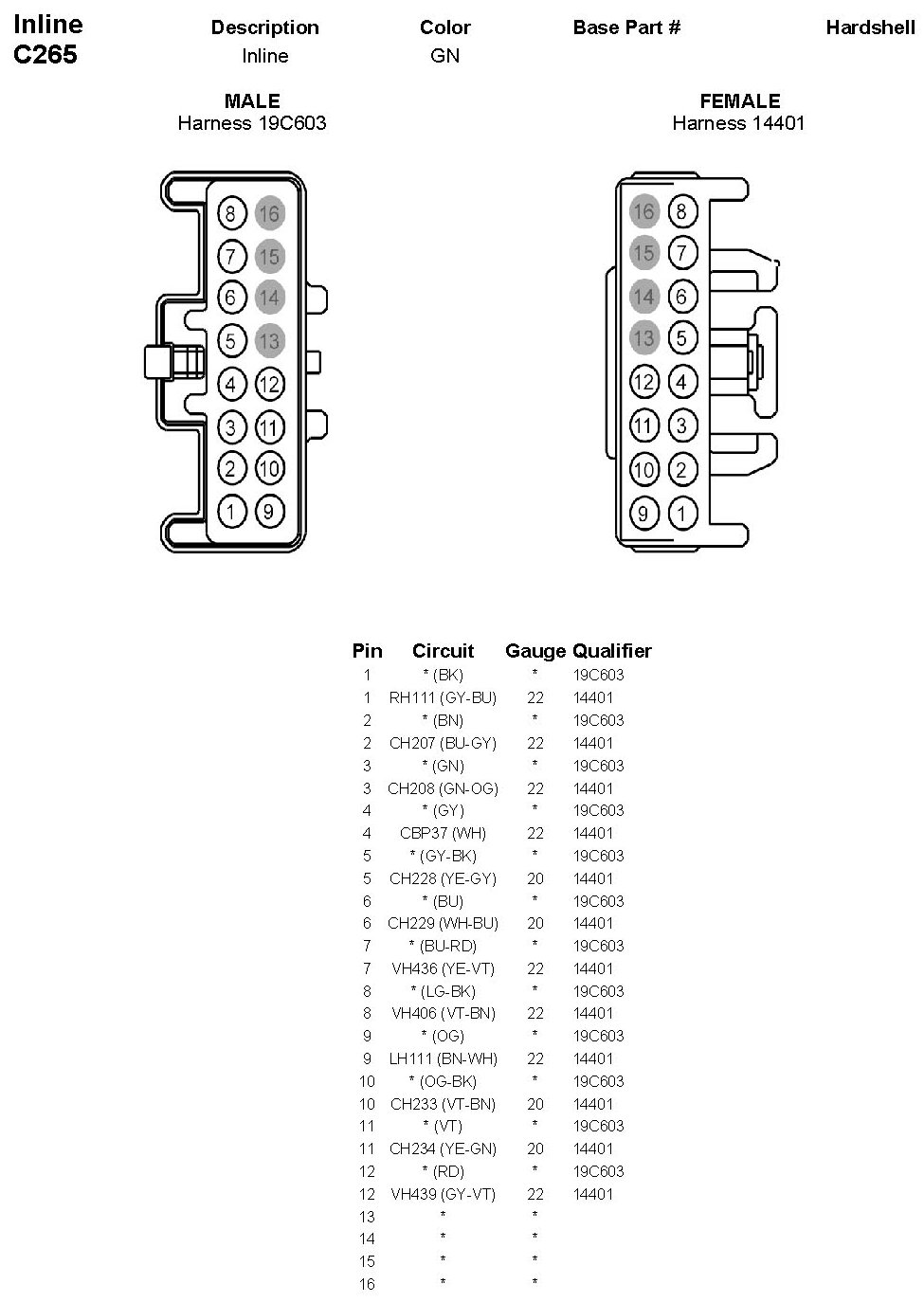 Inline
C265

| Description | Color | Base Part # | Hardshell |
|---|---|---|---|
| Inline | GN | | |

MALE
Harness 19C603

8 16
7 15
6 14
5 13
4 12
3 11
2 10
1 9

FEMALE
Harness 14401

16 8
15 7
14 6
13 5
12 4
11 3
10 2
9 1

| Pin | Circuit | Gauge | Qualifier |
|---|---|---|---|
| 1 | * (BK) | * | 19C603 |
| 1 | RH111 (GY-BU) | 22 | 14401 |
| 2 | * (BN) | * | 19C603 |
| 2 | CH207 (BU-GY) | 22 | 14401 |
| 3 | * (GN) | * | 19C603 |
| 3 | CH208 (GN-OG) | 22 | 14401 |
| 4 | * (GY) | * | 19C603 |
| 4 | CBP37 (WH) | 22 | 14401 |
| 5 | * (GY-BK) | * | 19C603 |
| 5 | CH228 (YE-GY) | 20 | 14401 |
| 6 | * (BU) | * | 19C603 |
| 6 | CH229 (WH-BU) | 20 | 14401 |
| 7 | * (BU-RD) | * | 19C603 |
| 7 | VH436 (YE-VT) | 22 | 14401 |
| 8 | * (LG-BK) | * | 19C603 |
| 8 | VH406 (VT-BN) | 22 | 14401 |
| 9 | * (OG) | * | 19C603 |
| 9 | LH111 (BN-WH) | 22 | 14401 |
| 10 | * (OG-BK) | * | 19C603 |
| 10 | CH233 (VT-BN) | 20 | 14401 |
| 11 | * (VT) | * | 19C603 |
| 11 | CH234 (YE-GN) | 20 | 14401 |
| 12 | * (RD) | * | 19C603 |
| 12 | VH439 (GY-VT) | 22 | 14401 |
| 13 | * | * | |
| 14 | * | * | |
| 15 | * | * | |
| 16 | * | * | |