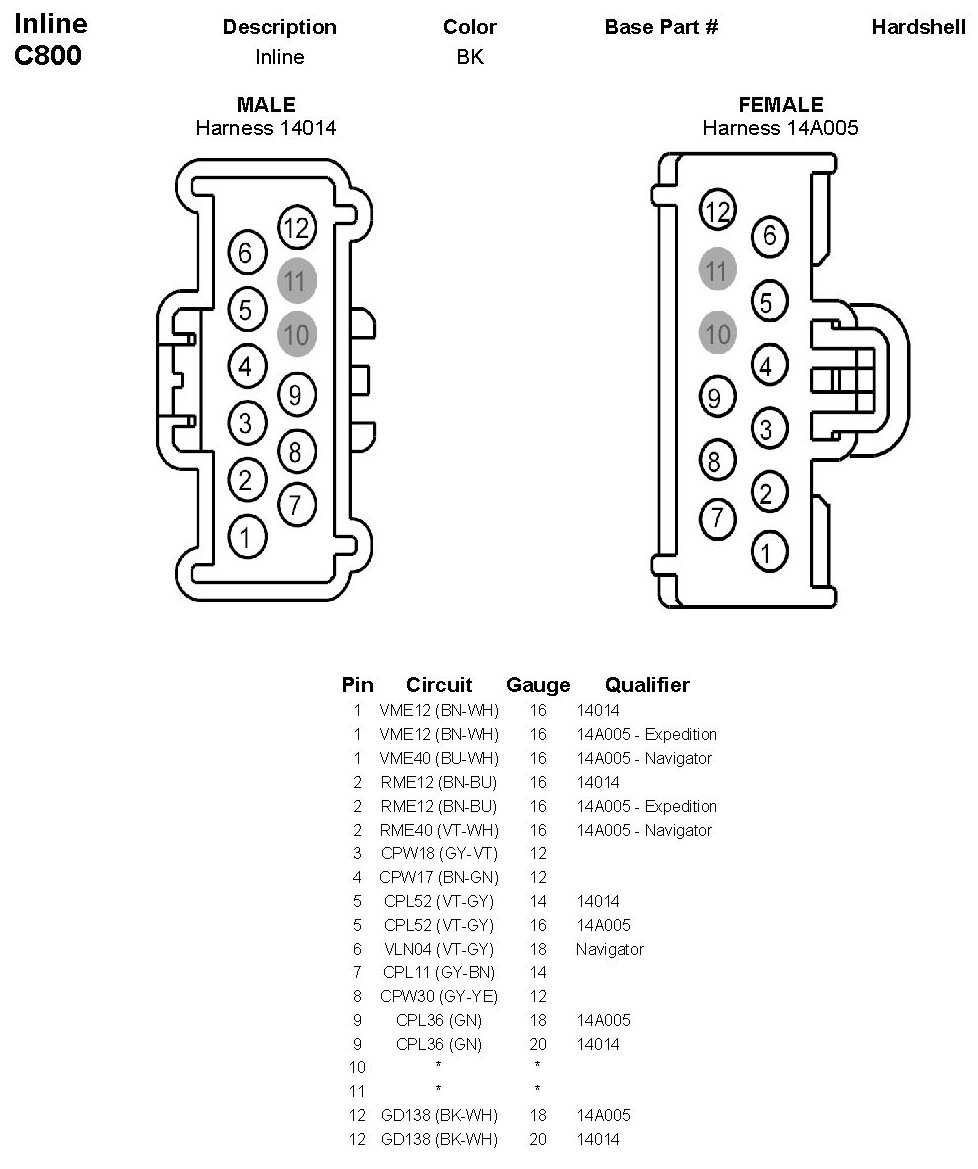 Inline C800

| Description | Color | Base Part # | Hardshell |
|---|---|---|---|
| Inline | BK | | |

MALE
Harness 14014

12 6 11 5 10 4 9 3 8 2 7 1

FEMALE
Harness 14A005

12 6 11 5 10 4 9 3 8 2 7 1

| Pin | Circuit | Gauge | Qualifier |
|---|---|---|---|
| 1 | VME12 (BN-WH) | 16 | 14014 |
| 1 | VME12 (BN-WH) | 16 | 14A005 - Expedition |
| 1 | VME40 (BU-WH) | 16 | 14A005 - Navigator |
| 2 | RME12 (BN-BU) | 16 | 14014 |
| 2 | RME12 (BN-BU) | 16 | 14A005 - Expedition |
| 2 | RME40 (VT-WH) | 16 | 14A005 - Navigator |
| 3 | CPW18 (GY-VT) | 12 | |
| 4 | CPW17 (BN-GN) | 12 | |
| 5 | CPL52 (VT-GY) | 14 | 14014 |
| 5 | CPL52 (VT-GY) | 16 | 14A005 |
| 6 | VLN04 (VT-GY) | 18 | Navigator |
| 7 | CPL11 (GY-BN) | 14 | |
| 8 | CPW30 (GY-YE) | 12 | |
| 9 | CPL36 (GN) | 18 | 14A005 |
| 9 | CPL36 (GN) | 20 | 14014 |
| 10 | * | * | |
| 11 | * | * | |
| 12 | GD138 (BK-WH) | 18 | 14A005 |
| 12 | GD138 (BK-WH) | 20 | 14014 |