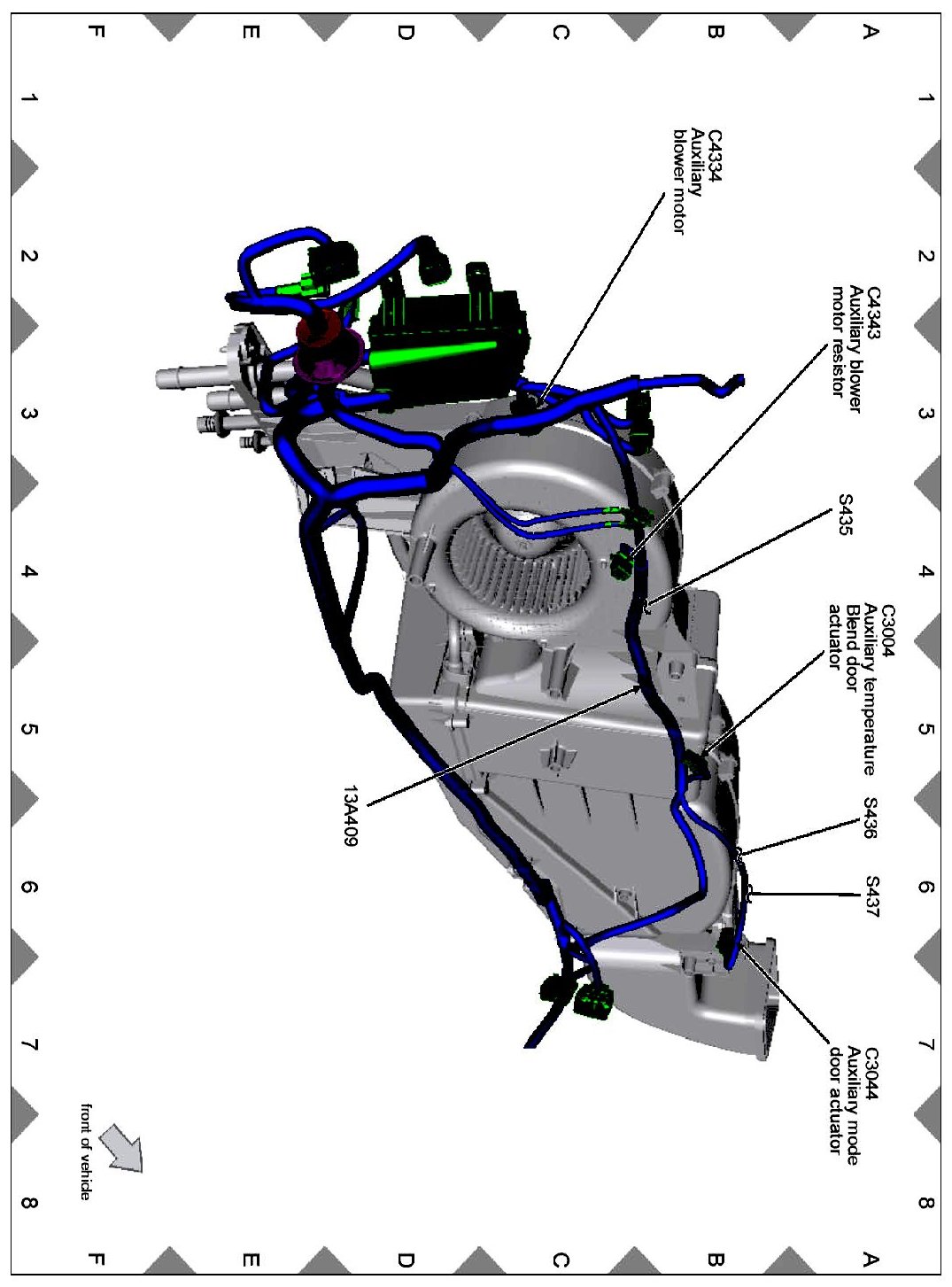 A B C D E F
1 2 3 4 5 6 7 8

C4334
Auxiliary
blower motor

C4343
Auxiliary blower
motor resistor

S435

C3004
Auxiliary temperature
Blend door
actuator

S436

S437

C3044
Auxiliary mode
door actuator

13A409

front of vehicle

1 2 3 4 5 6 7 8
A B C D E F