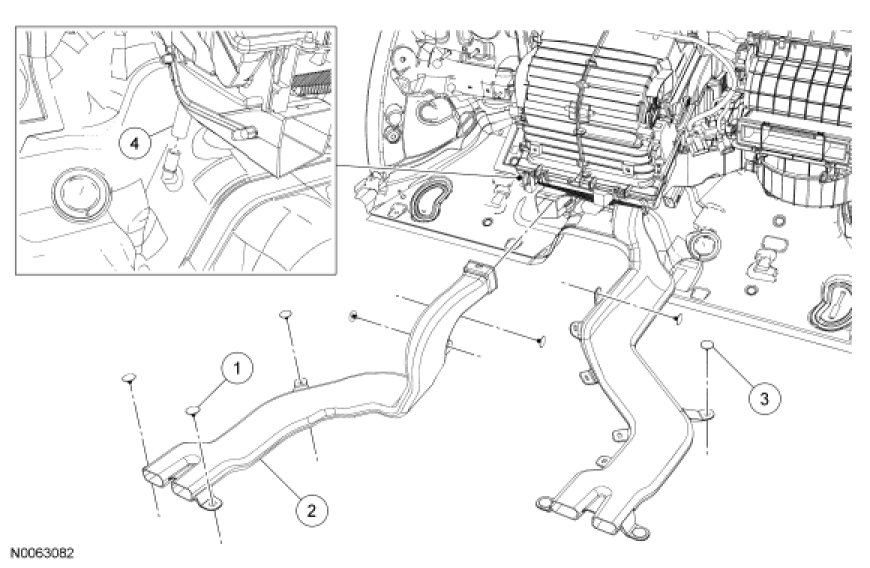 4

1

3

2

N0063082