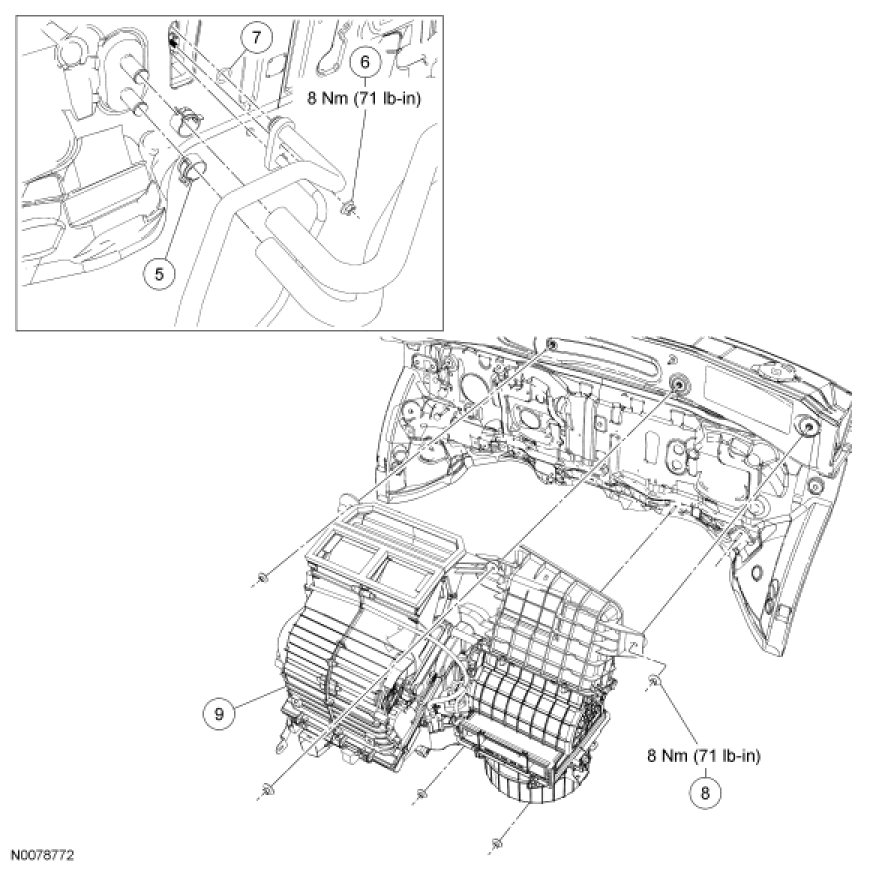 7
6
8 Nm (71 lb-in)
5
9
8 Nm (71 lb-in)
8
N0078772