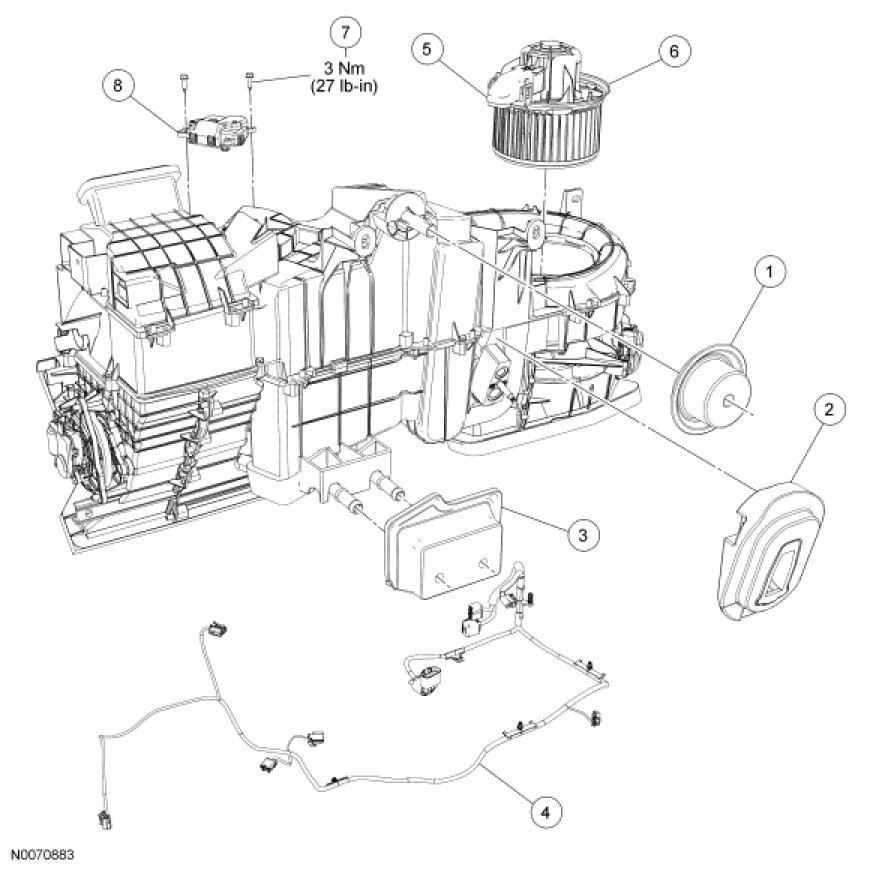 7
3 Nm
(27 lb-in)
8
5
6
1
2
3
4
N0070883