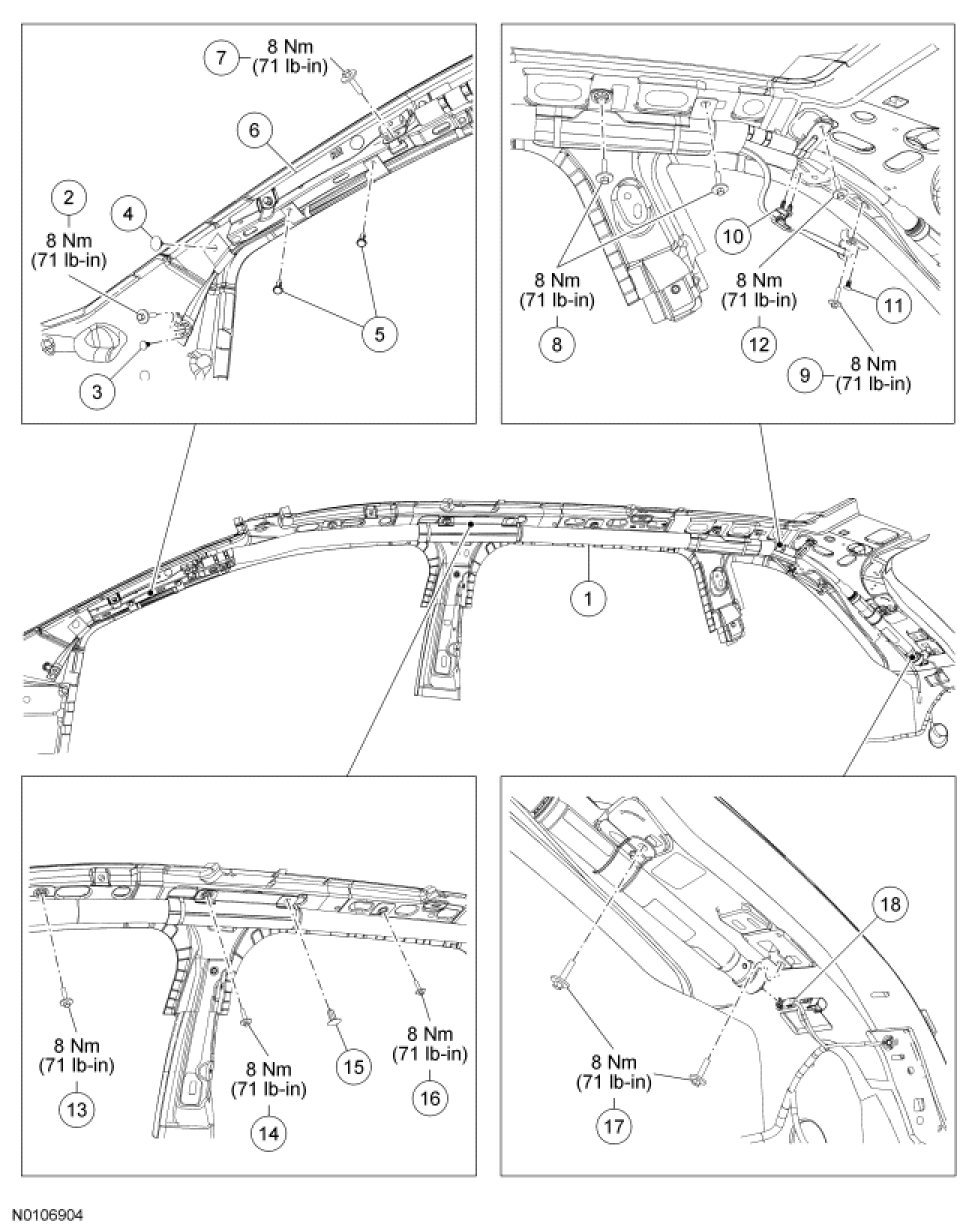 7
8 Nm
(71 lb-in)

6

2
8 Nm
(71 lb-in)

4

5

3

10

8 Nm
(71 lb-in)

8

8 Nm
(71 lb-in)

12

11

9
8 Nm
(71 lb-in)

1

8 Nm
(71 lb-in)

13

8 Nm
(71 lb-in)

14

15

8 Nm
(71 lb-in)

16

18

8 Nm
(71 lb-in)

17

N0106904