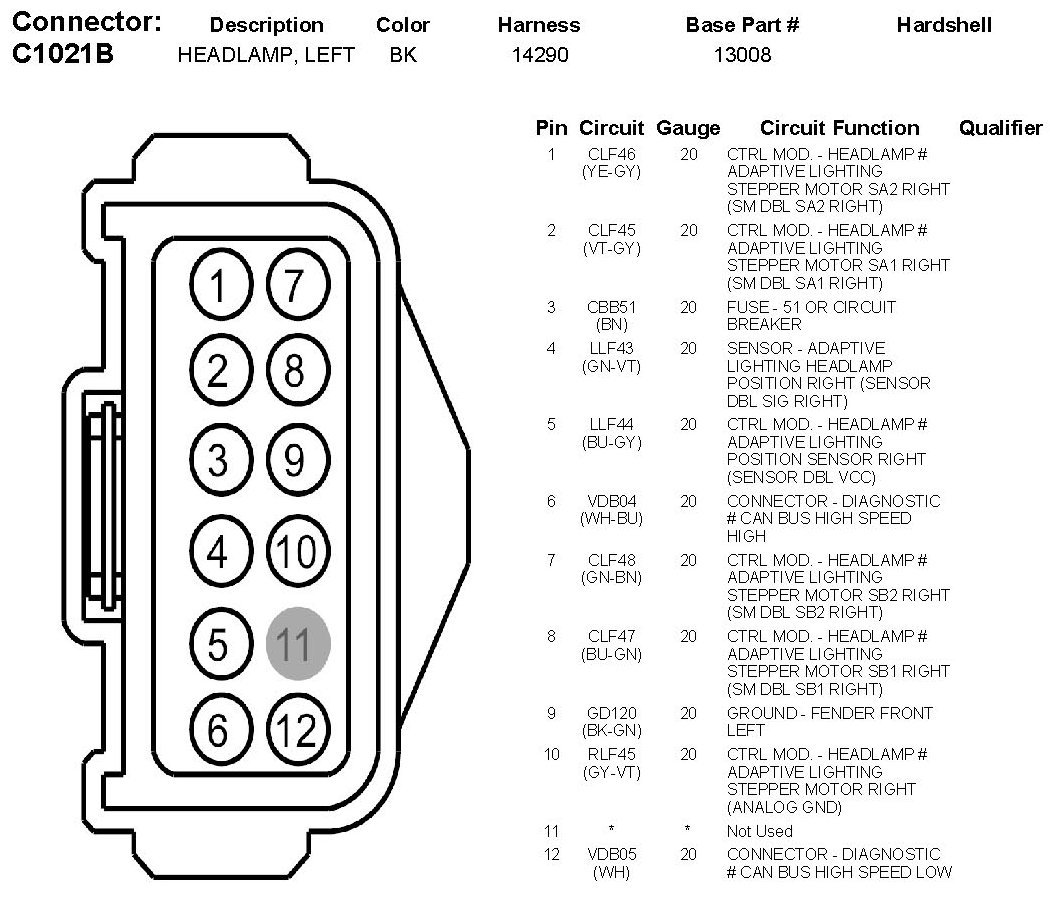 | Connector: | Description | Color | Harness | Base Part # | Hardshell |
|---|---|---|---|---|---|
| C1021B | HEADLAMP, LEFT | BK | 14290 | 13008 | |

1 7
2 8
3 9
4 10
5 11
6 12

| Pin | Circuit | Gauge | Circuit Function | Qualifier |
|---|---|---|---|---|
| 1 | CLF46 (YE-GY) | 20 | CTRL MOD. - HEADLAMP # ADAPTIVE LIGHTING STEPPER MOTOR SA2 RIGHT (SM DBL SA2 RIGHT) | |
| 2 | CLF45 (VT-GY) | 20 | CTRL MOD. - HEADLAMP # ADAPTIVE LIGHTING STEPPER MOTOR SA1 RIGHT (SM DBL SA1 RIGHT) | |
| 3 | CBB51 (BN) | 20 | FUSE - 51 OR CIRCUIT BREAKER | |
| 4 | LLF43 (GN-VT) | 20 | SENSOR - ADAPTIVE LIGHTING HEADLAMP POSITION RIGHT (SENSOR DBL SIG RIGHT) | |
| 5 | LLF44 (BU-GY) | 20 | CTRL MOD. - HEADLAMP # ADAPTIVE LIGHTING POSITION SENSOR RIGHT (SENSOR DBL VCC) | |
| 6 | VDB04 (WH-BU) | 20 | CONNECTOR - DIAGNOSTIC # CAN BUS HIGH SPEED HIGH | |
| 7 | CLF48 (GN-BN) | 20 | CTRL MOD. - HEADLAMP # ADAPTIVE LIGHTING STEPPER MOTOR SB2 RIGHT (SM DBL SB2 RIGHT) | |
| 8 | CLF47 (BU-GN) | 20 | CTRL MOD. - HEADLAMP # ADAPTIVE LIGHTING STEPPER MOTOR SB1 RIGHT (SM DBL SB1 RIGHT) | |
| 9 | GD120 (BK-GN) | 20 | GROUND - FENDER FRONT LEFT | |
| 10 | RLF45 (GY-VT) | 20 | CTRL MOD. - HEADLAMP # ADAPTIVE LIGHTING STEPPER MOTOR RIGHT (ANALOG GND) | |
| 11 | * | * | Not Used | |
| 12 | VDB05 (WH) | 20 | CONNECTOR - DIAGNOSTIC # CAN BUS HIGH SPEED LOW | |