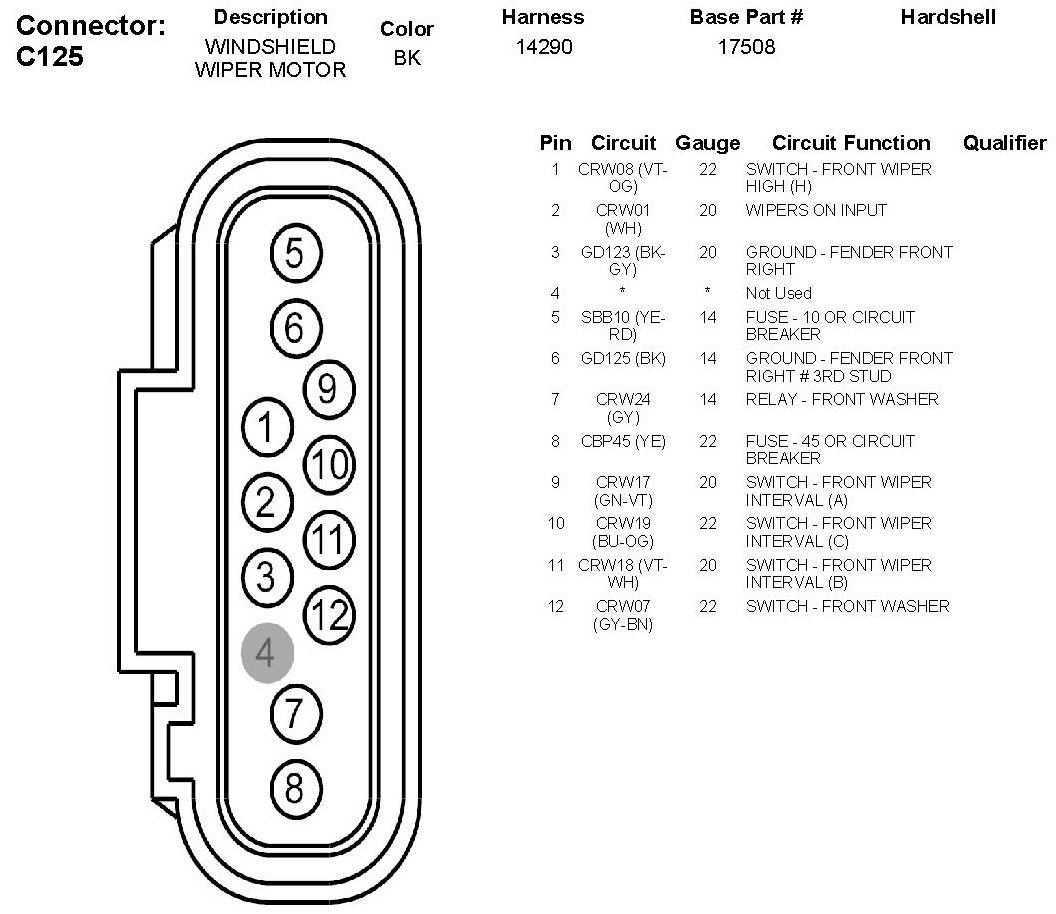 Connector: C125

| Description | Color | Harness | Base Part # | Hardshell |
|---|---|---|---|---|
| WINDSHIELD WIPER MOTOR | BK | 14290 | 17508 | |

5
6
9
1
10
2
11
3
12
4
7
8

| Pin | Circuit | Gauge | Circuit Function | Qualifier |
|---|---|---|---|---|
| 1 | CRW08 (VT-OG) | 22 | SWITCH - FRONT WIPER HIGH (H) | |
| 2 | CRW01 (WH) | 20 | WIPERS ON INPUT | |
| 3 | GD123 (BK-GY) | 20 | GROUND - FENDER FRONT RIGHT | |
| 4 | * | * | Not Used | |
| 5 | SBB10 (YE-RD) | 14 | FUSE - 10 OR CIRCUIT BREAKER | |
| 6 | GD125 (BK) | 14 | GROUND - FENDER FRONT RIGHT # 3RD STUD | |
| 7 | CRW24 (GY) | 14 | RELAY - FRONT WASHER | |
| 8 | CBP45 (YE) | 22 | FUSE - 45 OR CIRCUIT BREAKER | |
| 9 | CRW17 (GN-VT) | 20 | SWITCH - FRONT WIPER INTERVAL (A) | |
| 10 | CRW19 (BU-OG) | 22 | SWITCH - FRONT WIPER INTERVAL (C) | |
| 11 | CRW18 (VT-WH) | 20 | SWITCH - FRONT WIPER INTERVAL (B) | |
| 12 | CRW07 (GY-BN) | 22 | SWITCH - FRONT WASHER | |