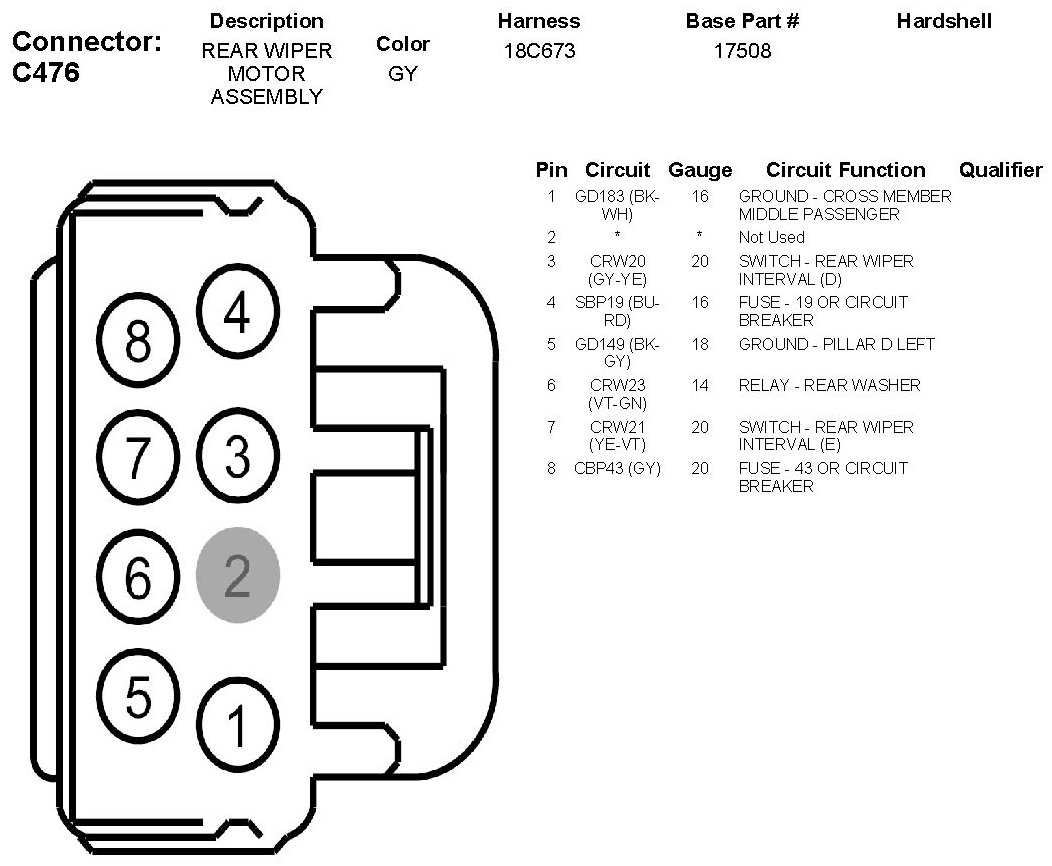 Connector: C476

| Description | Color | Harness | Base Part # | Hardshell |
|---|---|---|---|---|
| REAR WIPER MOTOR ASSEMBLY | GY | 18C673 | 17508 | |

8 4
7 3
6 2
5 1

| Pin | Circuit | Gauge | Circuit Function | Qualifier |
|---|---|---|---|---|
| 1 | GD183 (BK-WH) | 16 | GROUND - CROSS MEMBER MIDDLE PASSENGER | |
| 2 | * | * | Not Used | |
| 3 | CRW20 (GY-YE) | 20 | SWITCH - REAR WIPER INTERVAL (D) | |
| 4 | SBP19 (BU-RD) | 16 | FUSE - 19 OR CIRCUIT BREAKER | |
| 5 | GD149 (BK-GY) | 18 | GROUND - PILLAR D LEFT | |
| 6 | CRW23 (VT-GN) | 14 | RELAY - REAR WASHER | |
| 7 | CRW21 (YE-VT) | 20 | SWITCH - REAR WIPER INTERVAL (E) | |
| 8 | CBP43 (GY) | 20 | FUSE - 43 OR CIRCUIT BREAKER | |