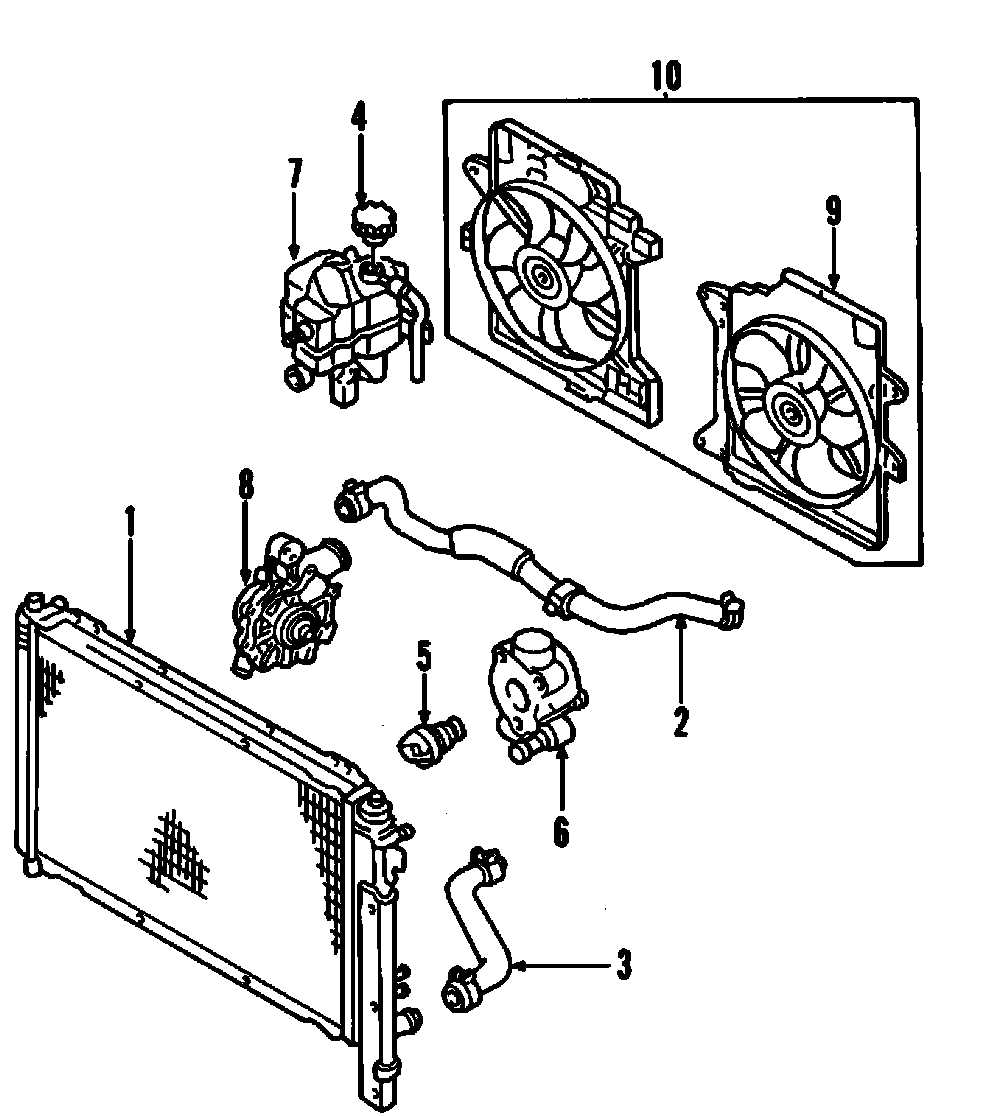 10
4
7
9
8
1
5
2
6
3