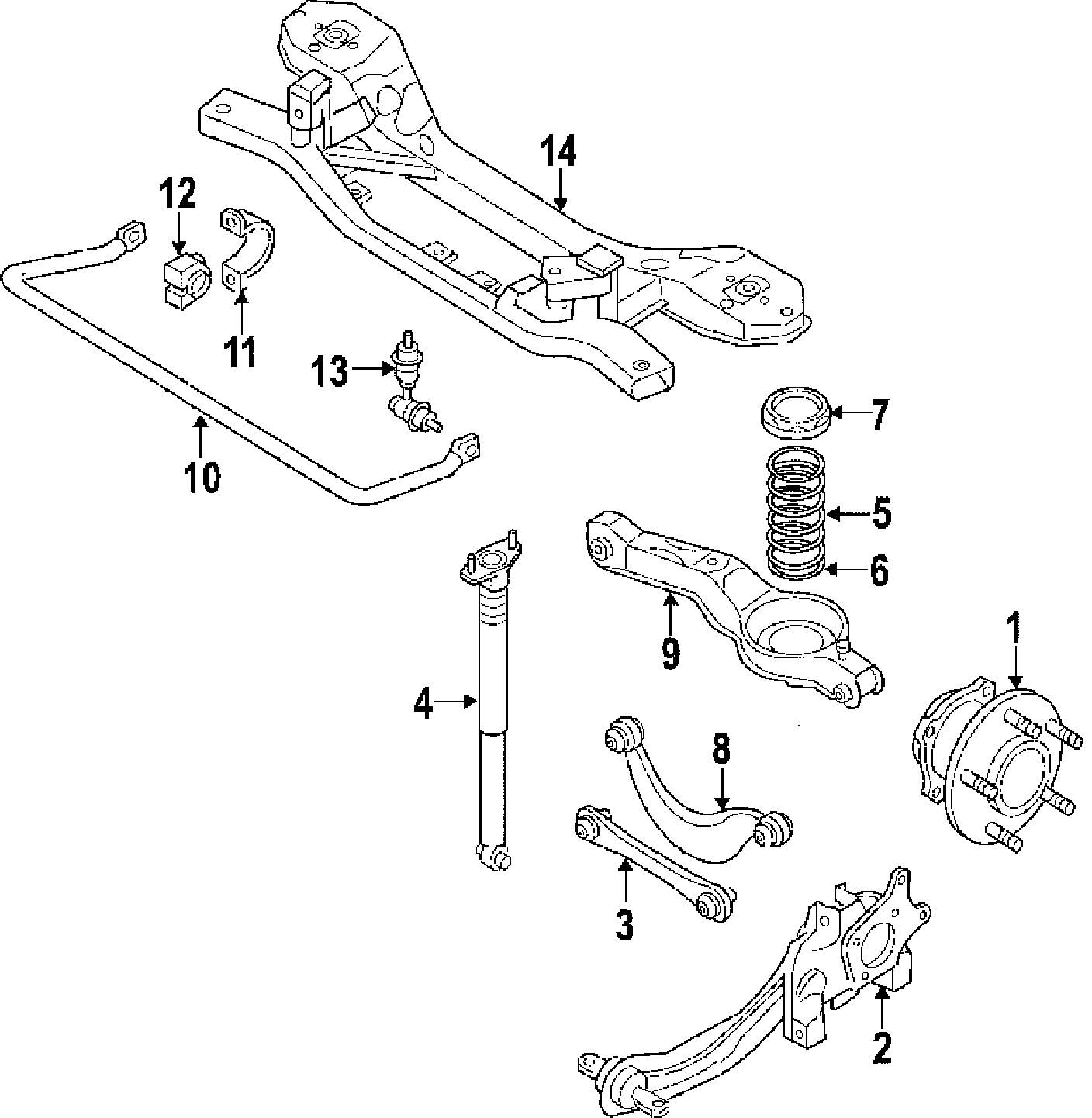 14
12
11
13
10
7
5
6
9
1
4
8
3
2