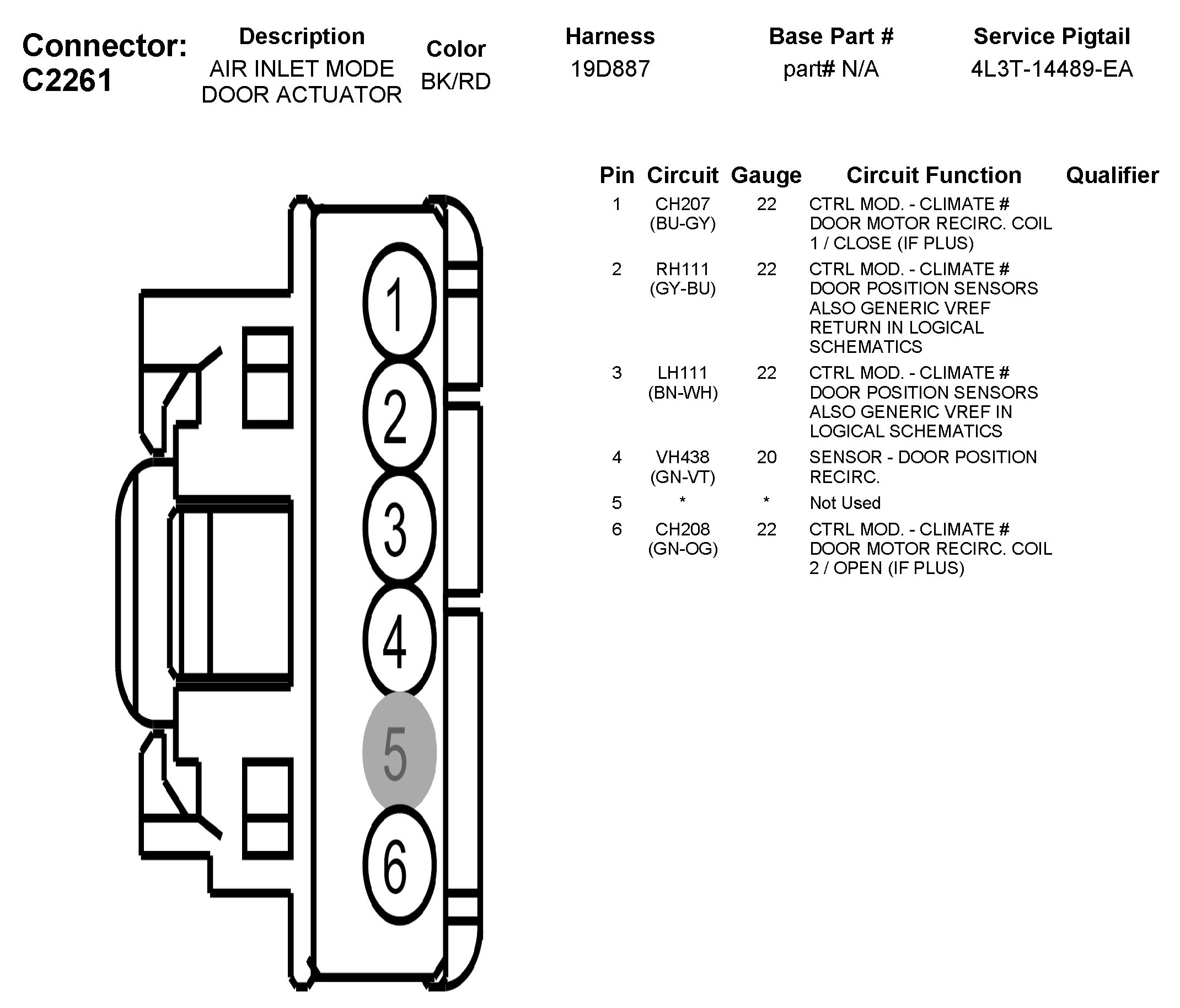 Connector: C2261

| Description | Color | Harness | Base Part # | Service Pigtail |
|---|---|---|---|---|
| AIR INLET MODE DOOR ACTUATOR | BK/RD | 19D887 | part# N/A | 4L3T-14489-EA |

1
2
3
4
5
6

| Pin | Circuit | Gauge | Circuit Function | Qualifier |
|---|---|---|---|---|
| 1 | CH207 (BU-GY) | 22 | CTRL MOD. - CLIMATE # DOOR MOTOR RECIRC. COIL 1 / CLOSE (IF PLUS) | |
| 2 | RH111 (GY-BU) | 22 | CTRL MOD. - CLIMATE # DOOR POSITION SENSORS ALSO GENERIC VREF RETURN IN LOGICAL SCHEMATICS | |
| 3 | LH111 (BN-WH) | 22 | CTRL MOD. - CLIMATE # DOOR POSITION SENSORS ALSO GENERIC VREF IN LOGICAL SCHEMATICS | |
| 4 | VH438 (GN-VT) | 20 | SENSOR - DOOR POSITION RECIRC. | |
| 5 | * | * | Not Used | |
| 6 | CH208 (GN-OG) | 22 | CTRL MOD. - CLIMATE # DOOR MOTOR RECIRC. COIL 2 / OPEN (IF PLUS) | |