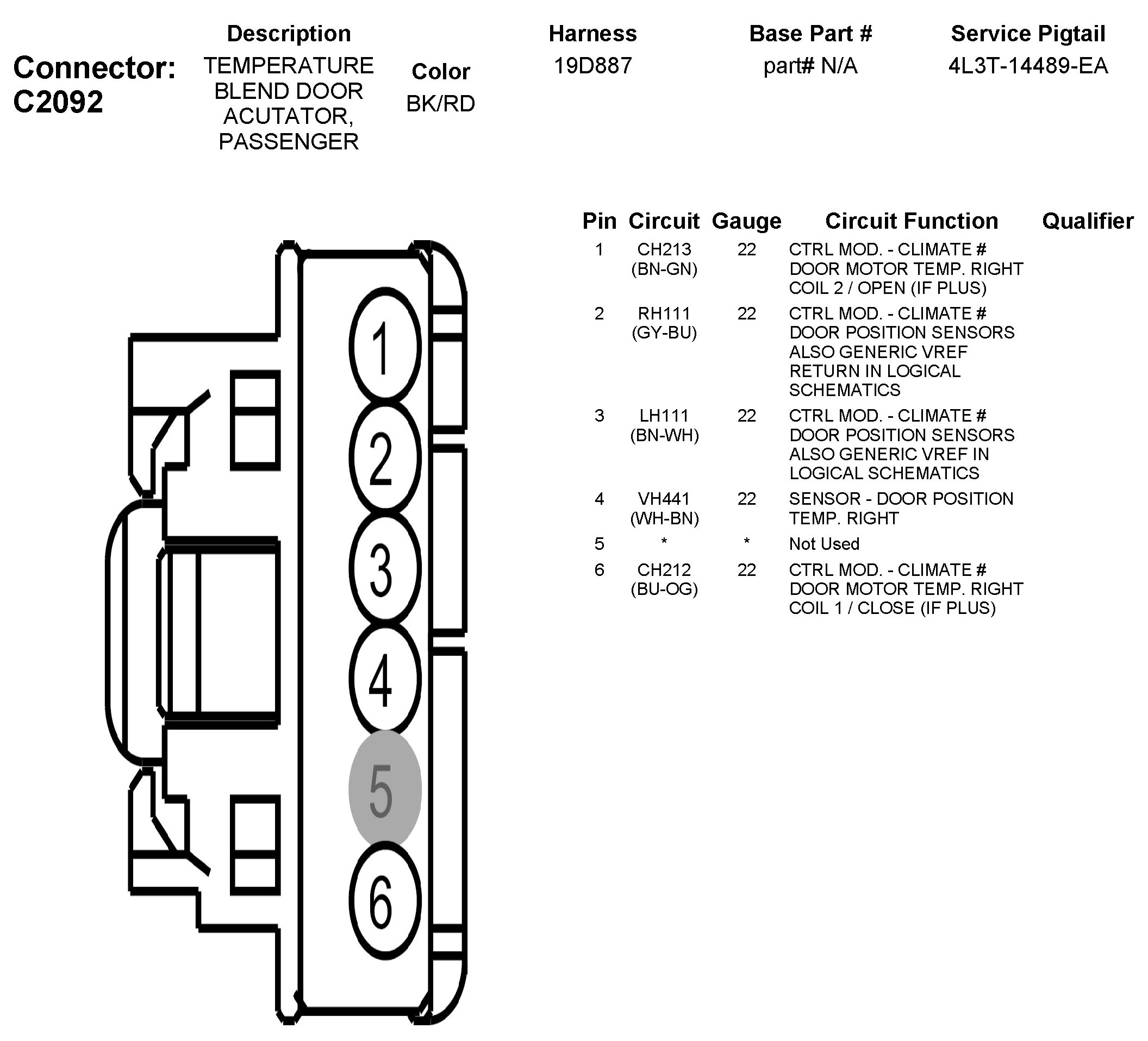 Connector: C2092

| Description | Color | Harness | Base Part # | Service Pigtail |
|---|---|---|---|---|
| TEMPERATURE BLEND DOOR ACUTATOR, PASSENGER | BK/RD | 19D887 | part# N/A | 4L3T-14489-EA |

1
2
3
4
5
6

| Pin | Circuit | Gauge | Circuit Function | Qualifier |
|---|---|---|---|---|
| 1 | CH213 (BN-GN) | 22 | CTRL MOD. - CLIMATE # DOOR MOTOR TEMP. RIGHT COIL 2 / OPEN (IF PLUS) | |
| 2 | RH111 (GY-BU) | 22 | CTRL MOD. - CLIMATE # DOOR POSITION SENSORS ALSO GENERIC VREF RETURN IN LOGICAL SCHEMATICS | |
| 3 | LH111 (BN-WH) | 22 | CTRL MOD. - CLIMATE # DOOR POSITION SENSORS ALSO GENERIC VREF IN LOGICAL SCHEMATICS | |
| 4 | VH441 (WH-BN) | 22 | SENSOR - DOOR POSITION TEMP. RIGHT | |
| 5 | * | * | Not Used | |
| 6 | CH212 (BU-OG) | 22 | CTRL MOD. - CLIMATE # DOOR MOTOR TEMP. RIGHT COIL 1 / CLOSE (IF PLUS) | |