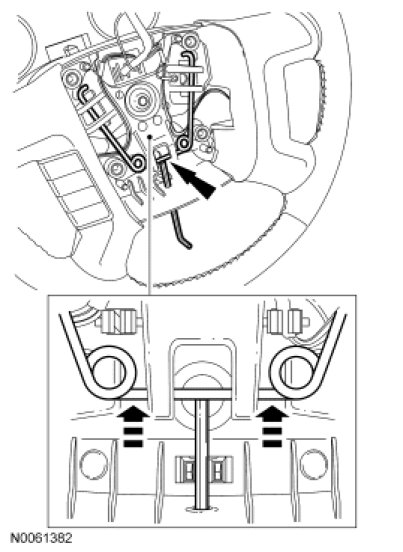 N0061382