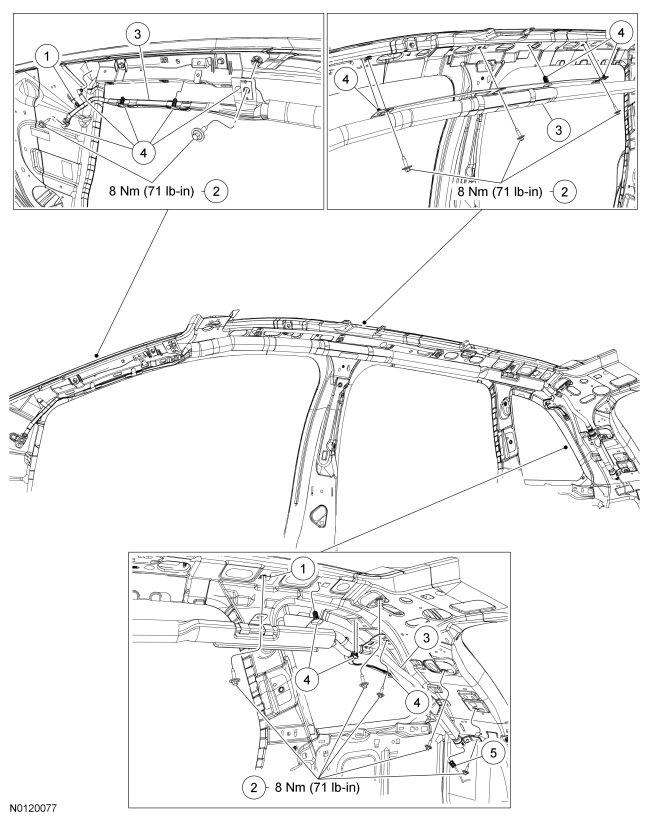 1
3
4
8 Nm (71 lb-in)
2

4
4
3
8 Nm (71 lb-in)
2

1
3
4
4
5
2
8 Nm (71 lb-in)

N0120077