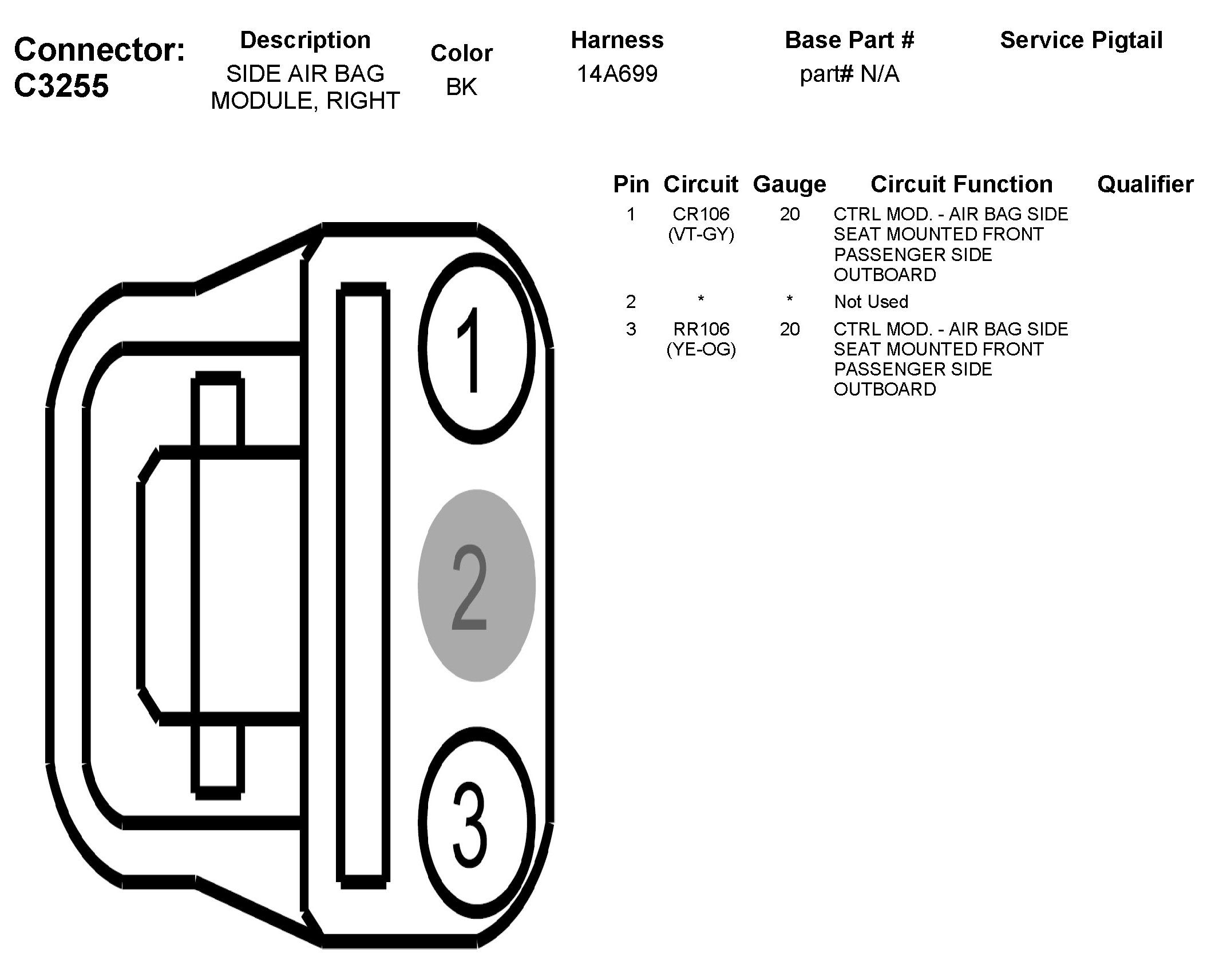 Connector: C3255

| Description | Color | Harness | Base Part # | Service Pigtail |
|---|---|---|---|---|
| SIDE AIR BAG MODULE, RIGHT | BK | 14A699 | part# N/A | |

1

2

3

| Pin | Circuit | Gauge | Circuit Function | Qualifier |
|---|---|---|---|---|
| 1 | CR106 (VT-GY) | 20 | CTRL MOD. - AIR BAG SIDE SEAT MOUNTED FRONT PASSENGER SIDE OUTBOARD | |
| 2 | * | * | Not Used | |
| 3 | RR106 (YE-OG) | 20 | CTRL MOD. - AIR BAG SIDE SEAT MOUNTED FRONT PASSENGER SIDE OUTBOARD | |