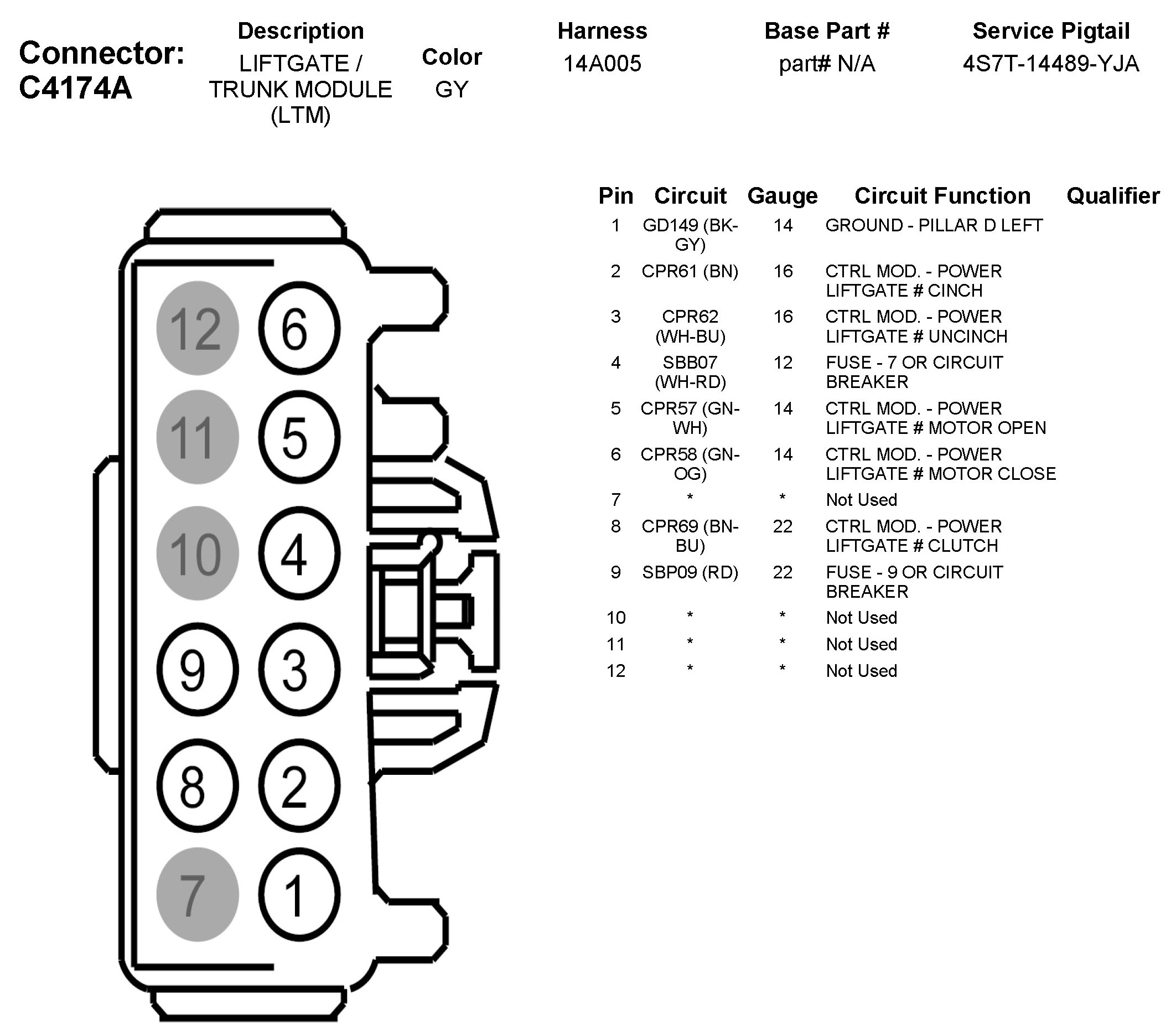 Connector: C4174A

| Description | Color | Harness | Base Part # | Service Pigtail |
|---|---|---|---|---|
| LIFTGATE / TRUNK MODULE (LTM) | GY | 14A005 | part# N/A | 4S7T-14489-YJA |

12 6
11 5
10 4
9 3
8 2
7 1

| Pin | Circuit | Gauge | Circuit Function | Qualifier |
|---|---|---|---|---|
| 1 | GD149 (BK-GY) | 14 | GROUND - PILLAR D LEFT | |
| 2 | CPR61 (BN) | 16 | CTRL MOD. - POWER LIFTGATE # CINCH | |
| 3 | CPR62 (WH-BU) | 16 | CTRL MOD. - POWER LIFTGATE # UNCINCH | |
| 4 | SBB07 (WH-RD) | 12 | FUSE - 7 OR CIRCUIT BREAKER | |
| 5 | CPR57 (GN-WH) | 14 | CTRL MOD. - POWER LIFTGATE # MOTOR OPEN | |
| 6 | CPR58 (GN-OG) | 14 | CTRL MOD. - POWER LIFTGATE # MOTOR CLOSE | |
| 7 | * | * | Not Used | |
| 8 | CPR69 (BN-BU) | 22 | CTRL MOD. - POWER LIFTGATE # CLUTCH | |
| 9 | SBP09 (RD) | 22 | FUSE - 9 OR CIRCUIT BREAKER | |
| 10 | * | * | Not Used | |
| 11 | * | * | Not Used | |
| 12 | * | * | Not Used | |