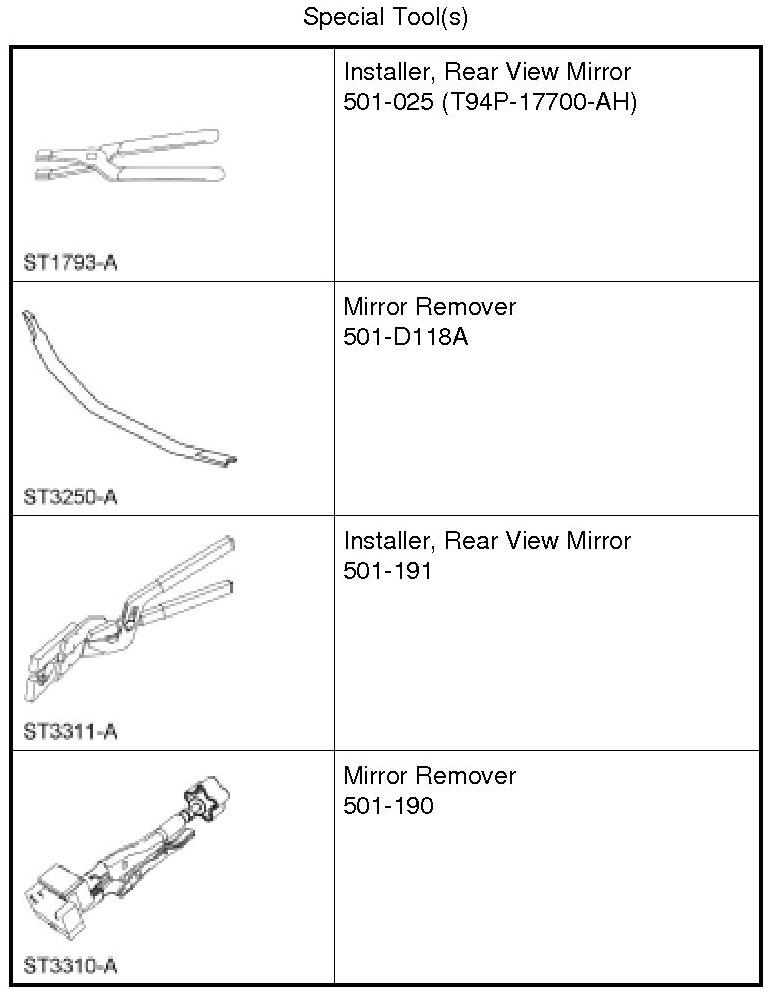 Special Tool(s)

| | |
|---|---|
| ST1793-A | Installer, Rear View Mirror 501-025 (T94P-17700-AH) |
| ST3250-A | Mirror Remover 501-D118A |
| ST3311-A | Installer, Rear View Mirror 501-191 |
| ST3310-A | Mirror Remover 501-190 |