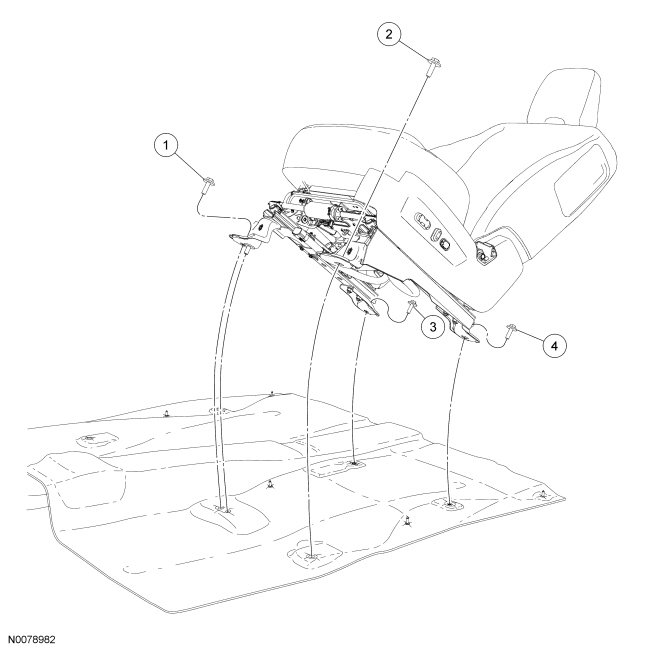 2

1

3

4

N0078982