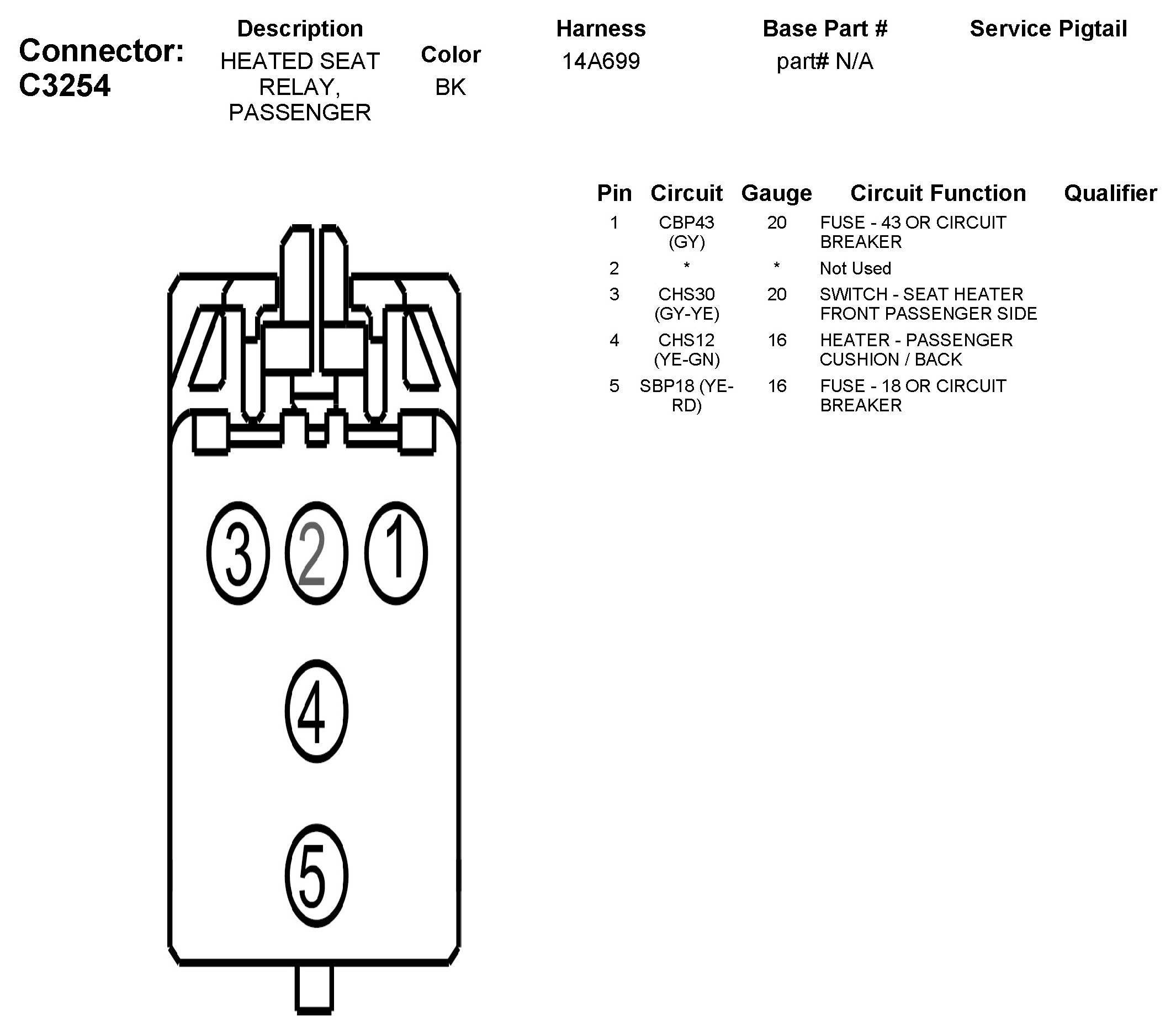 Connector: C3254

| Description | Color | Harness | Base Part # | Service Pigtail |
|---|---|---|---|---|
| HEATED SEAT RELAY, PASSENGER | BK | 14A699 | part# N/A | |

| Pin | Circuit | Gauge | Circuit Function | Qualifier |
|---|---|---|---|---|
| 1 | CBP43 (GY) | 20 | FUSE - 43 OR CIRCUIT BREAKER | |
| 2 | * | * | Not Used | |
| 3 | CHS30 (GY-YE) | 20 | SWITCH - SEAT HEATER FRONT PASSENGER SIDE | |
| 4 | CHS12 (YE-GN) | 16 | HEATER - PASSENGER CUSHION / BACK | |
| 5 | SBP18 (YE-RD) | 16 | FUSE - 18 OR CIRCUIT BREAKER | |

3 2 1
4
5